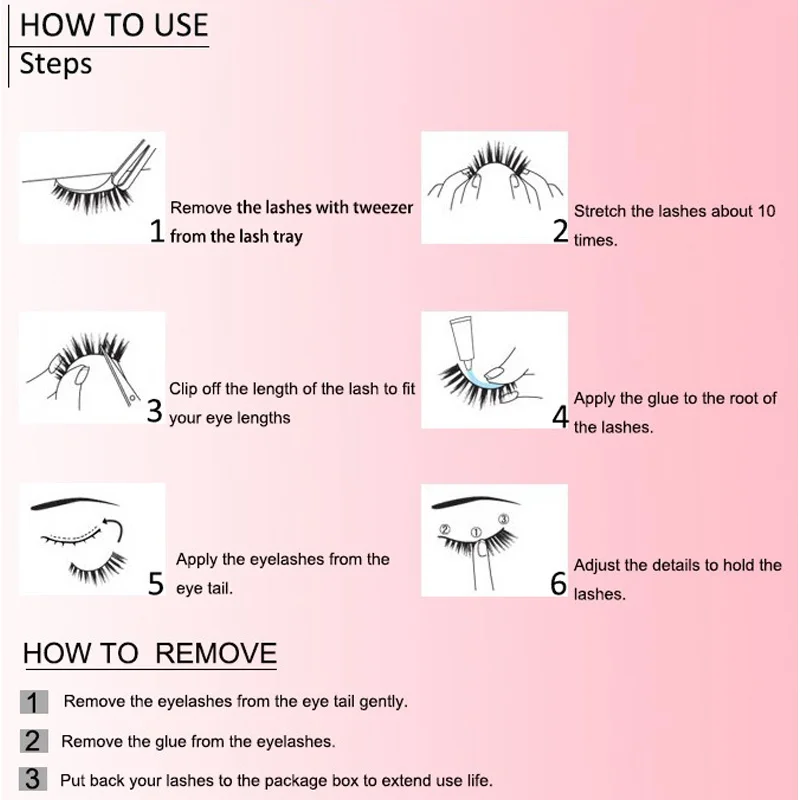 HOW TO USE
Steps

1 Remove the lashes with tweezer from the lash tray

2 Stretch the lashes about 10 times.

3 Clip off the length of the lash to fit your eye lengths

4 Apply the glue to the root of the lashes.

5 Apply the eyelashes from the eye tail.

② ① ③

6 Adjust the details to hold the lashes.

HOW TO REMOVE

1 Remove the eyelashes from the eye tail gently.

2 Remove the glue from the eyelashes.

3 Put back your lashes to the package box to extend use life.