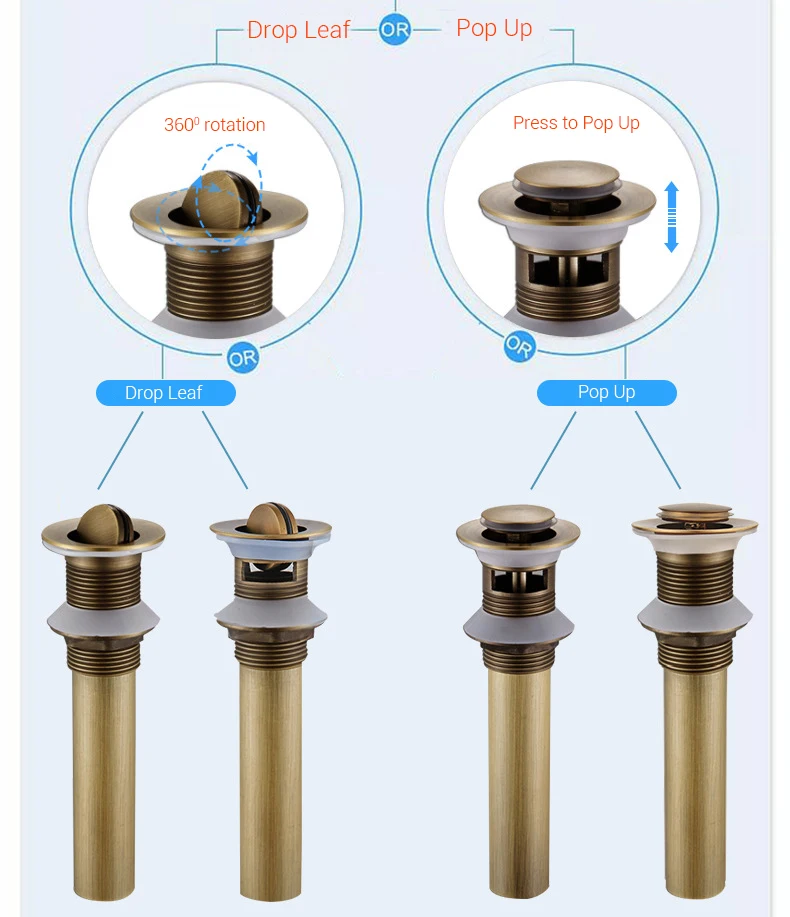 Drop Leaf OR Pop Up

$360^0$ rotation

Press to Pop Up

OR

OR

Drop Leaf

Pop Up