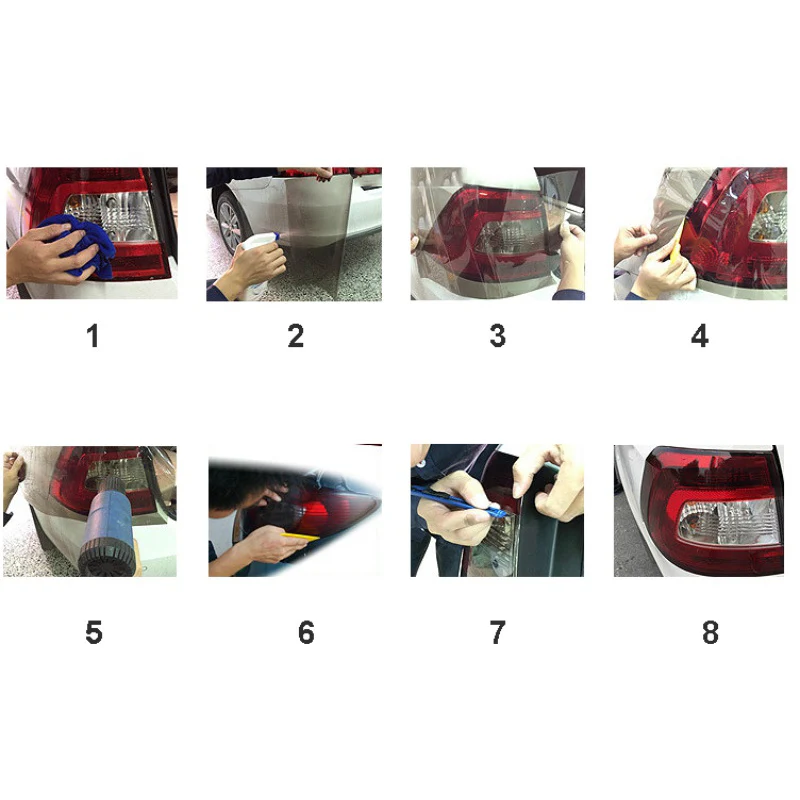 1 2 3 4

5 6 7 8