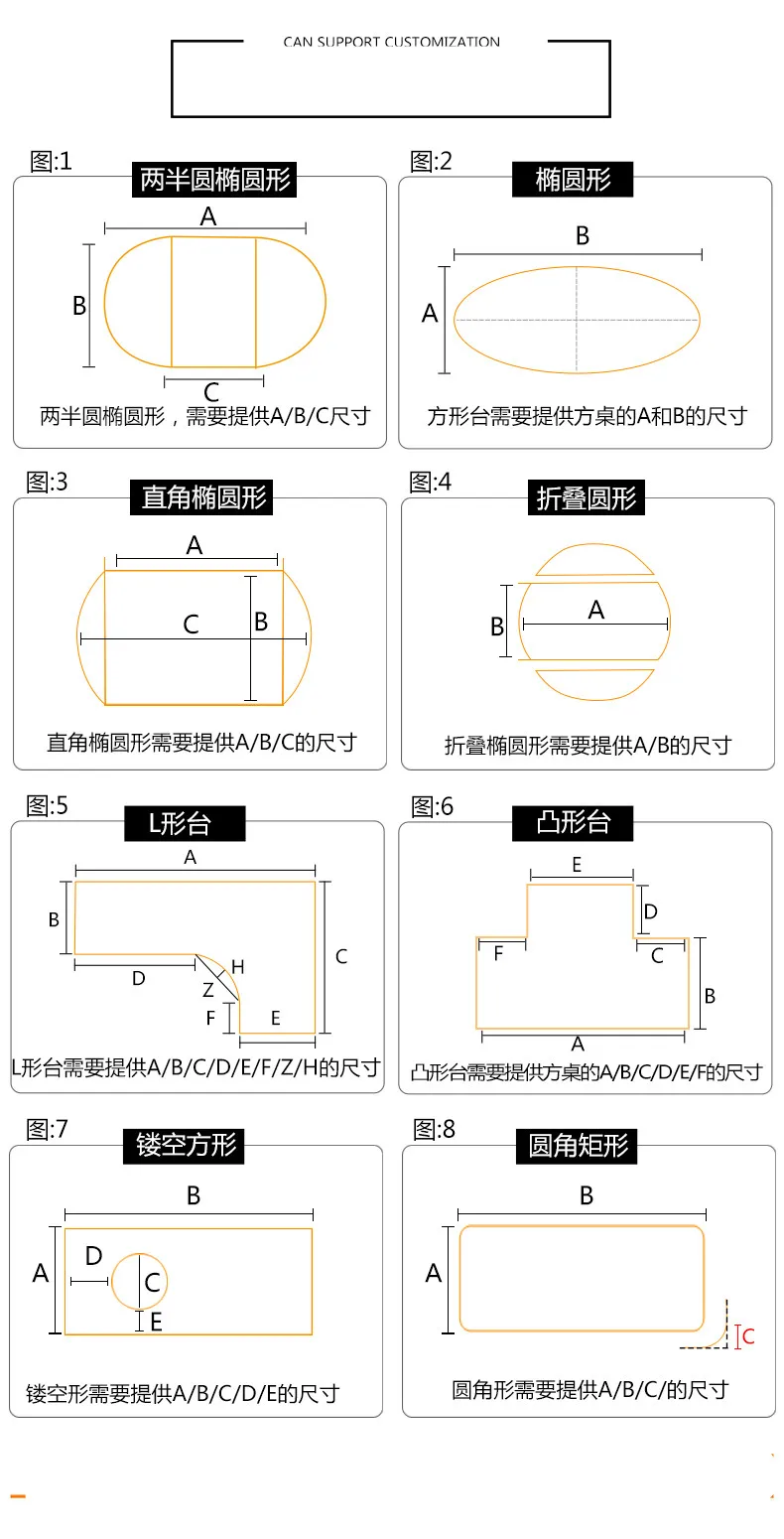 CAN SUPPORT CUSTOMIZATION

图:1
两半圆椭圆形
A
B
C
两半圆椭圆形，需要提供A/B/C尺寸

图:2
椭圆形
B
A
方形台需要提供方桌的A和B的尺寸

图:3
直角椭圆形
A
C
B
直角椭圆形需要提供A/B/C的尺寸

图:4
折叠圆形
B
A
折叠椭圆形需要提供A/B的尺寸

图:5
L形台
A
B
C
D
H
Z
F
E
L形台需要提供A/B/C/D/E/F/Z/H的尺寸

图:6
凸形台
E
D
F
C
B
A
凸形台需要提供方桌的A/B/C/D/E/F的尺寸

图:7
镂空方形
B
A
D
C
E
镂空形需要提供A/B/C/D/E的尺寸

图:8
圆角矩形
B
A
C
圆角形需要提供A/B/C/的尺寸