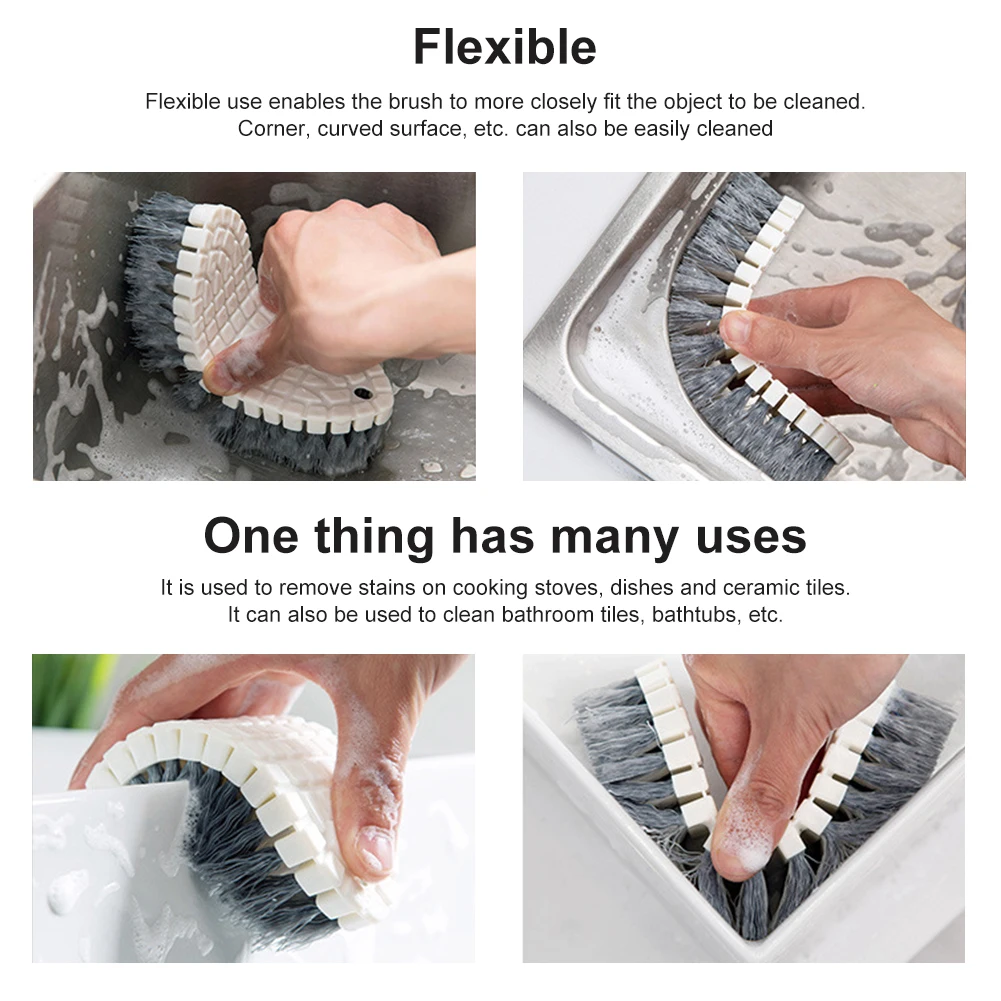 Flexible

Flexible use enables the brush to more closely fit the object to be cleaned. Corner, curved surface, etc. can also be easily cleaned

One thing has many uses

It is used to remove stains on cooking stoves, dishes and ceramic tiles. It can also be used to clean bathroom tiles, bathtubs, etc.