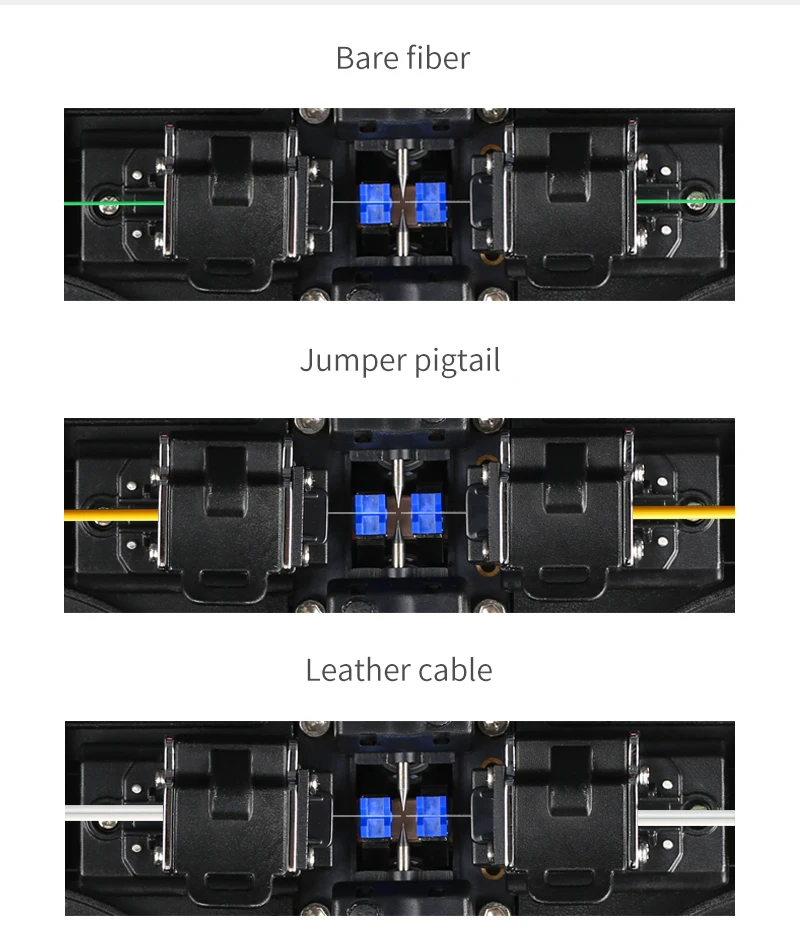 Bare fiber

Jumper pigtail

Leather cable