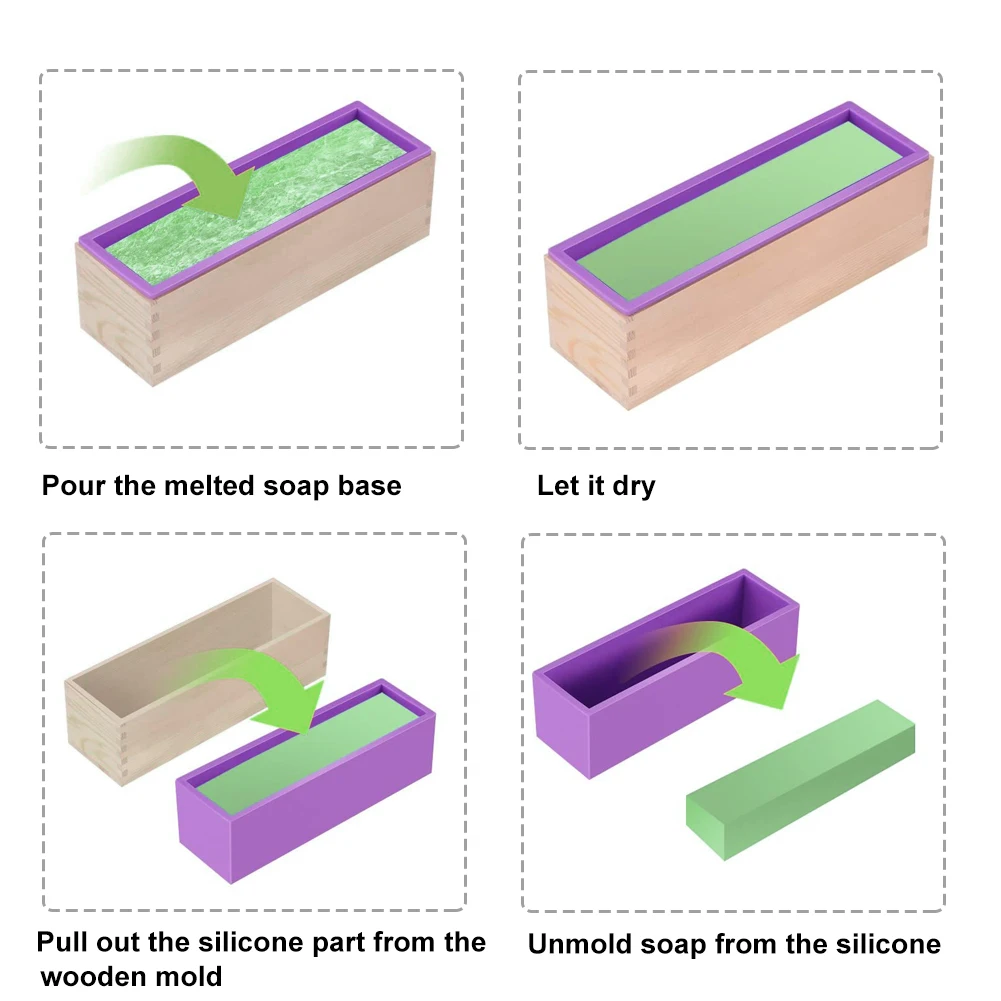 Pour the melted soap base

Let it dry

Pull out the silicone part from the wooden mold

Unmold soap from the silicone