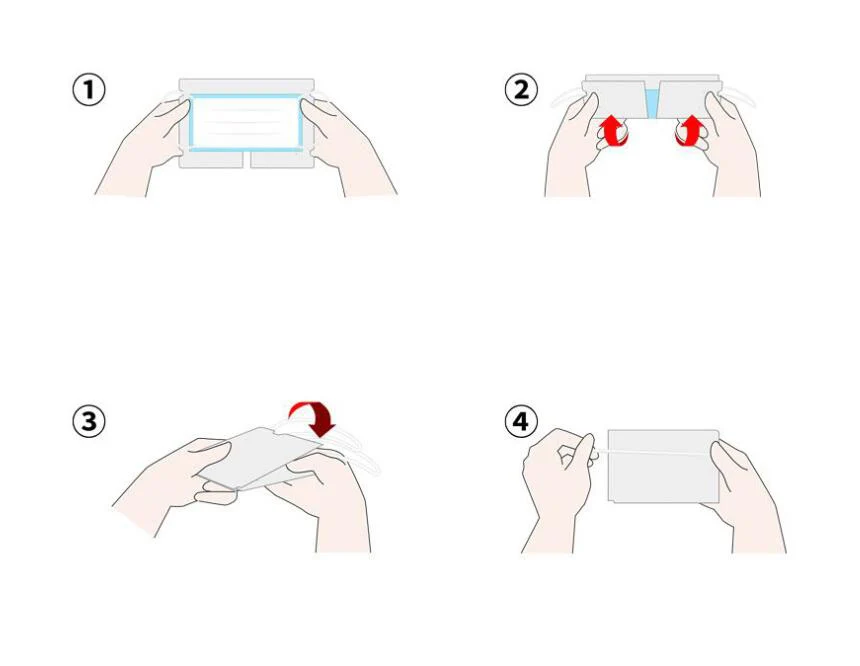 ①

②

③

④