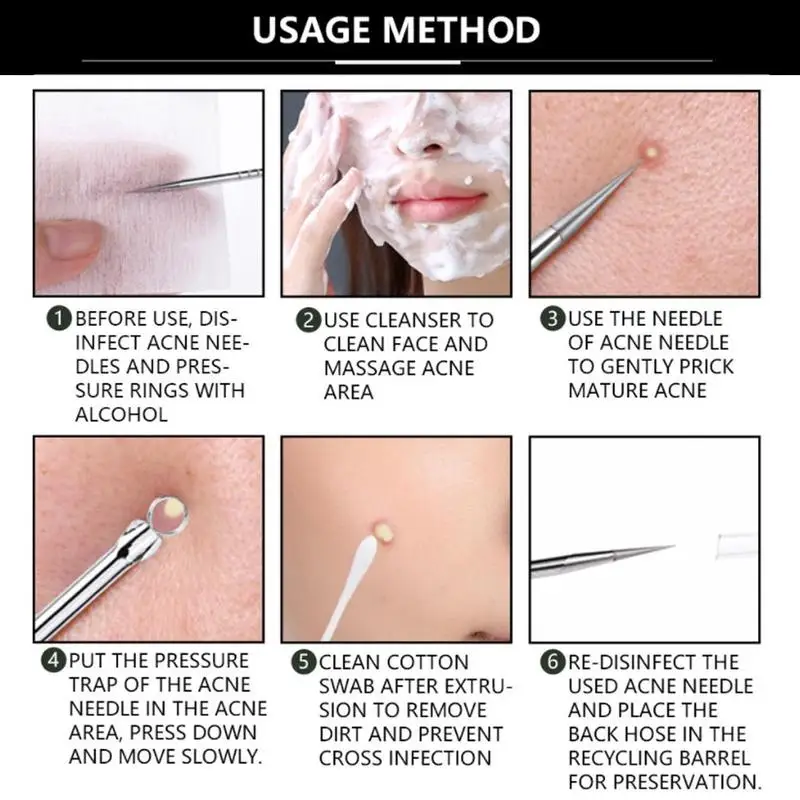 USAGE METHOD

1 BEFORE USE, DISINFECT ACNE NEEDLES AND PRESSURE RINGS WITH ALCOHOL

2 USE CLEANSER TO CLEAN FACE AND MASSAGE ACNE AREA

3 USE THE NEEDLE OF ACNE NEEDLE TO GENTLY PRICK MATURE ACNE

4 PUT THE PRESSURE TRAP OF THE ACNE NEEDLE IN THE ACNE AREA, PRESS DOWN AND MOVE SLOWLY.

5 CLEAN COTTON SWAB AFTER EXTRUSION TO REMOVE DIRT AND PREVENT CROSS INFECTION

6 RE-DISINFECT THE USED ACNE NEEDLE AND PLACE THE BACK HOSE IN THE RECYCLING BARREL FOR PRESERVATION.