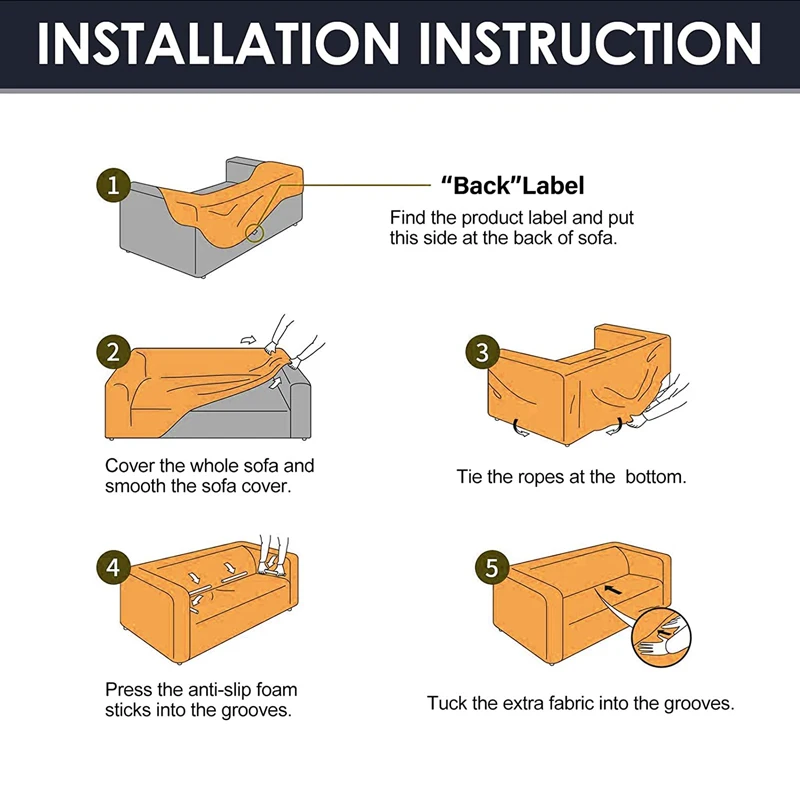 INSTALLATION INSTRUCTION

1

"Back"Label

Find the product label and put this side at the back of sofa.

2

Cover the whole sofa and smooth the sofa cover.

3

Tie the ropes at the  bottom.

4

Press the anti-slip foam sticks into the grooves.

5

Tuck the extra fabric into the grooves.