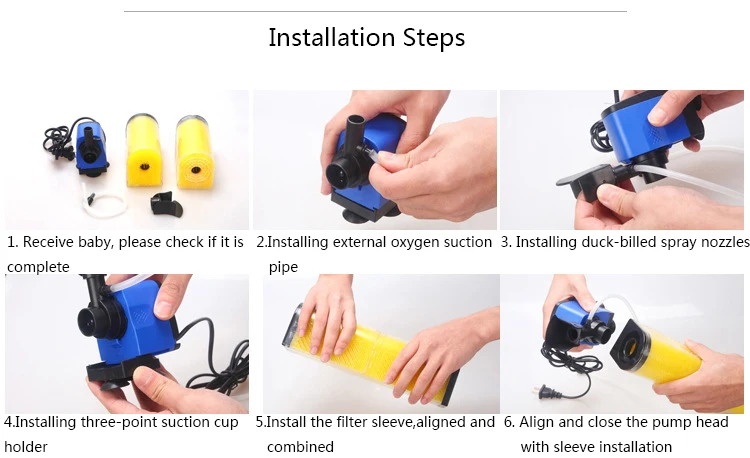 Installation Steps

1. Receive baby, please check if it is complete

2.Installing external oxygen suction pipe

3. Installing duck-billed spray nozzles

4.Installing three-point suction cup holder

5.Install the filter sleeve,aligned and combined

6. Align and close the pump head with sleeve installation