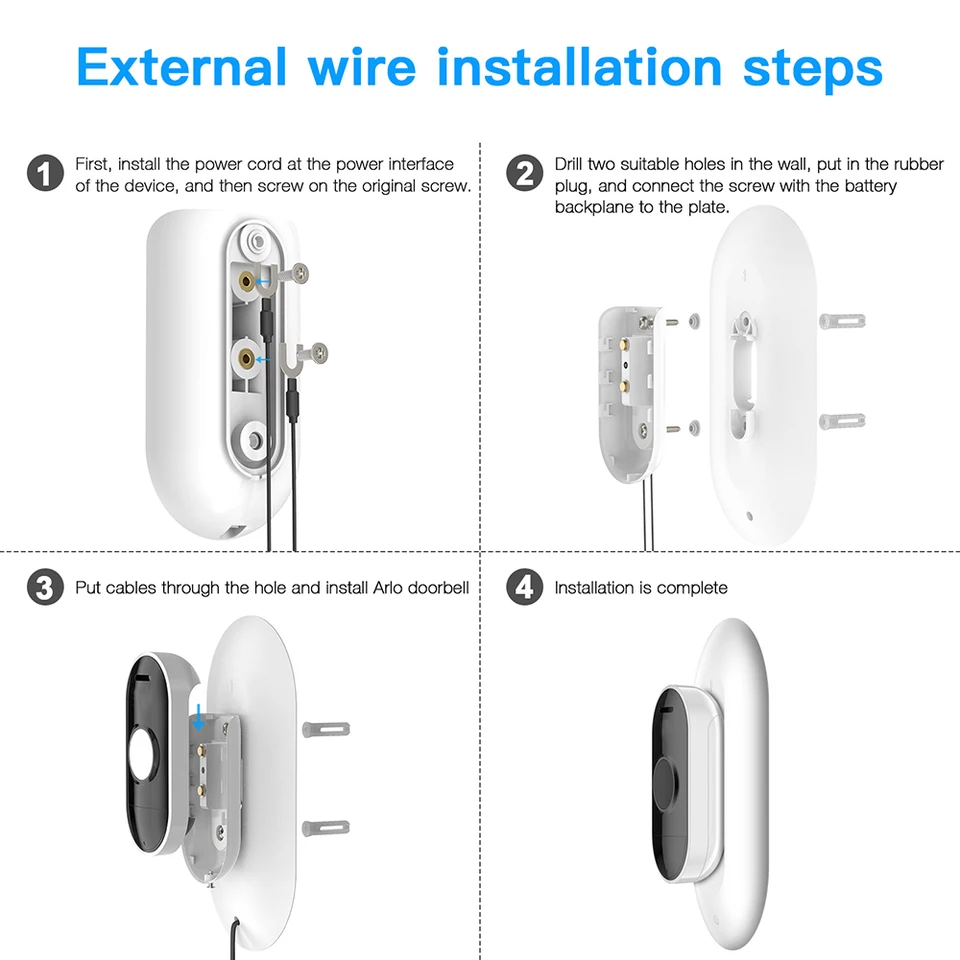 External wire installation steps

1 First, install the power cord at the power interface of the device, and then screw on the original screw.

2 Drill two suitable holes in the wall, put in the rubber plug, and connect the screw with the battery backplane to the plate.

3 Put cables through the hole and install Arlo doorbell

4 Installation is complete