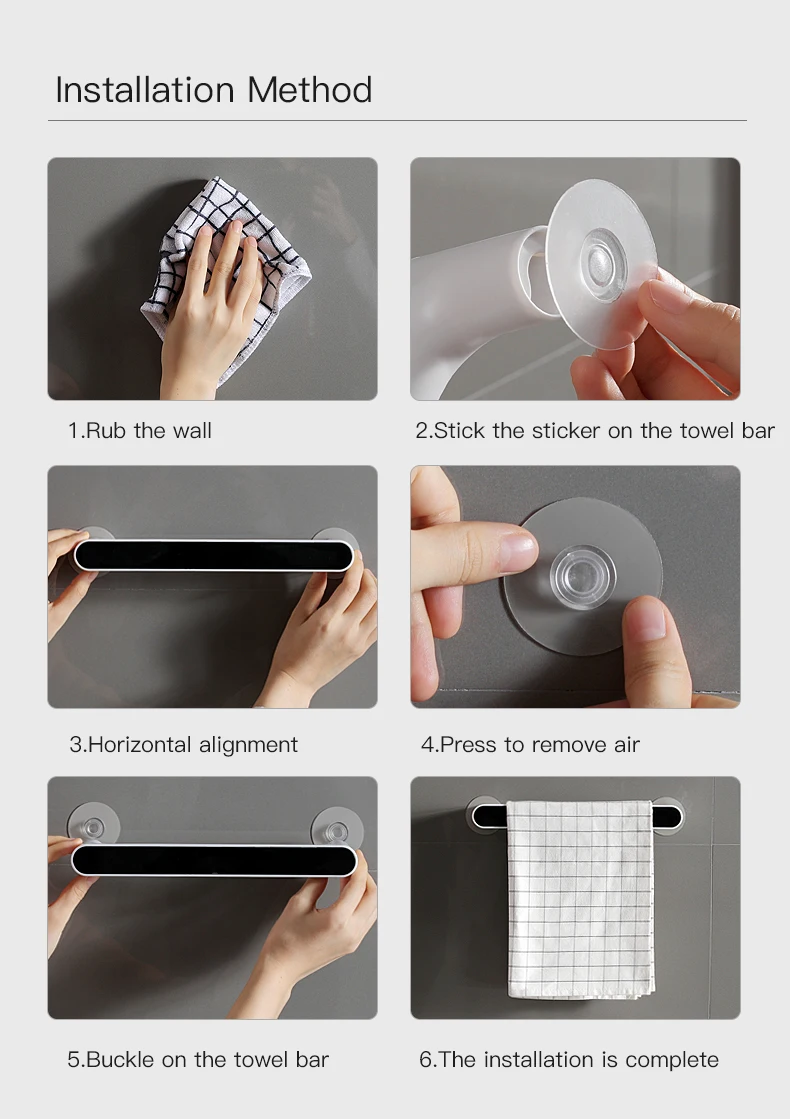 Installation Method

1.Rub the wall

2.Stick the sticker on the towel bar

3.Horizontal alignment

4.Press to remove air

5.Buckle on the towel bar

6.The installation is complete