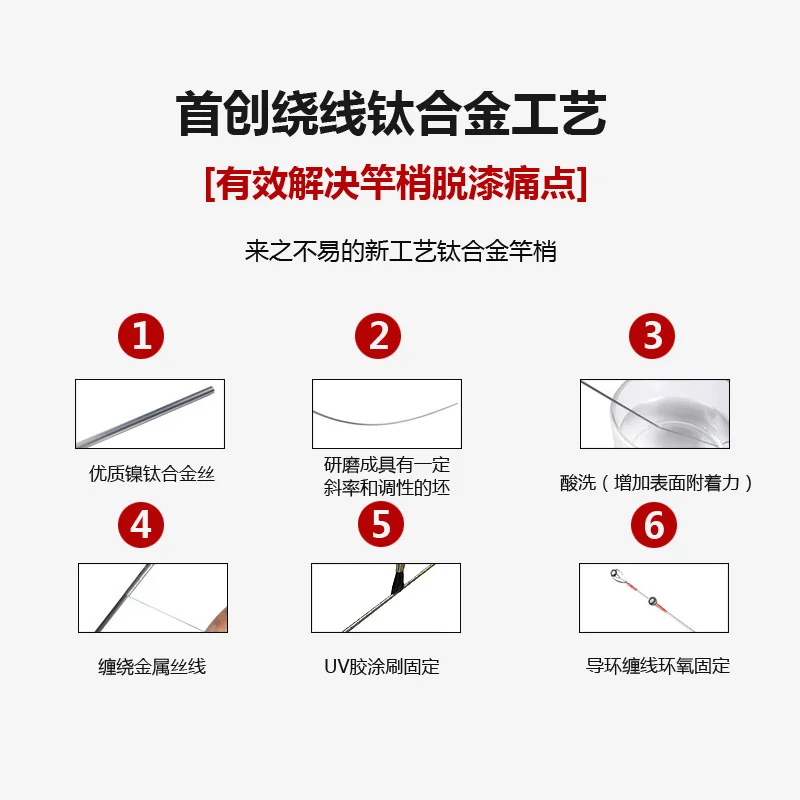 首创绕线钛合金工艺

[有效解决竿梢脱漆痛点]

来之不易的新工艺钛合金竿梢

1

优质镍钛合金丝

2

研磨成具有一定斜率和调性的坯

3

酸洗（增加表面附着力）

4

缠绕金属丝线

5

UV胶涂刷固定

6

导环缠线环氧固定