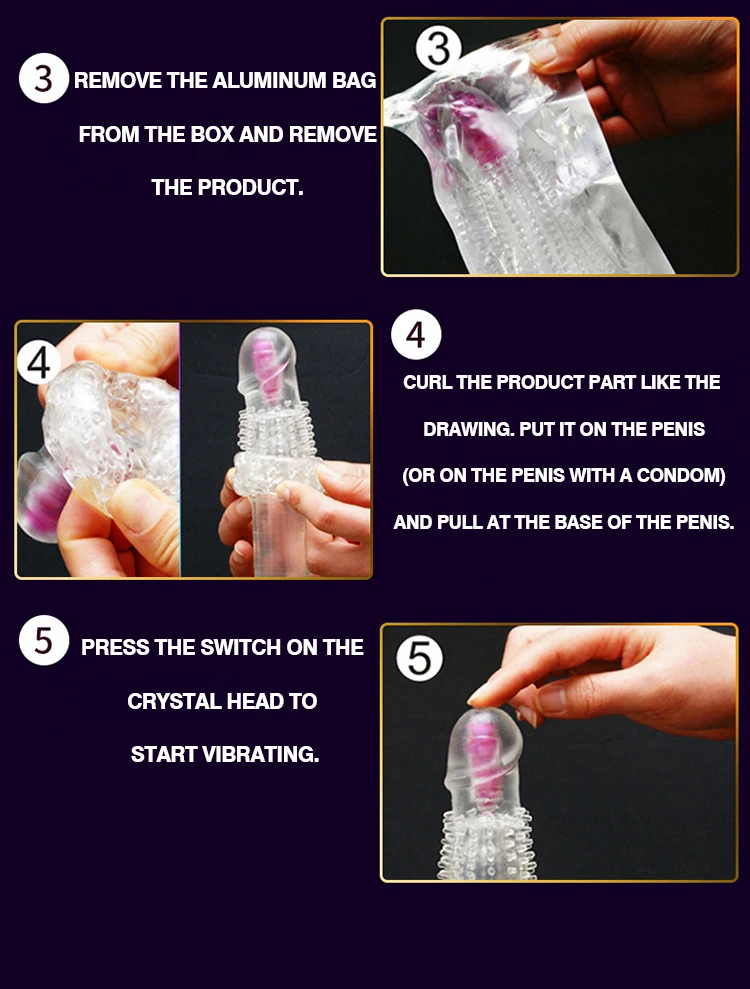 3 REMOVE THE ALUMINUM BAG FROM THE BOX AND REMOVE THE PRODUCT.

3

4

4

CURL THE PRODUCT PART LIKE THE DRAWING. PUT IT ON THE PENIS (OR ON THE PENIS WITH A CONDOM) AND PULL AT THE BASE OF THE PENIS.

5 PRESS THE SWITCH ON THE CRYSTAL HEAD TO START VIBRATING.

5