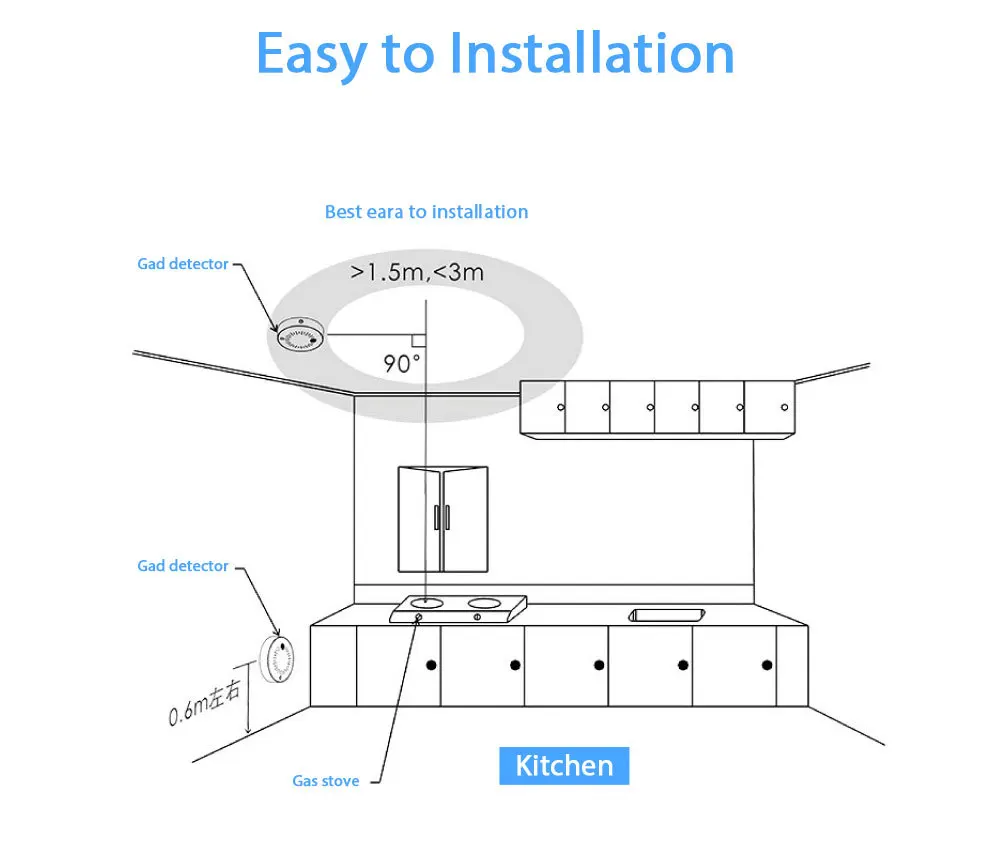 Easy to Installation

Best eara to installation

Gad detector

>1.5m,<3m

90°

Gad detector

0.6m左右

Gas stove

Kitchen