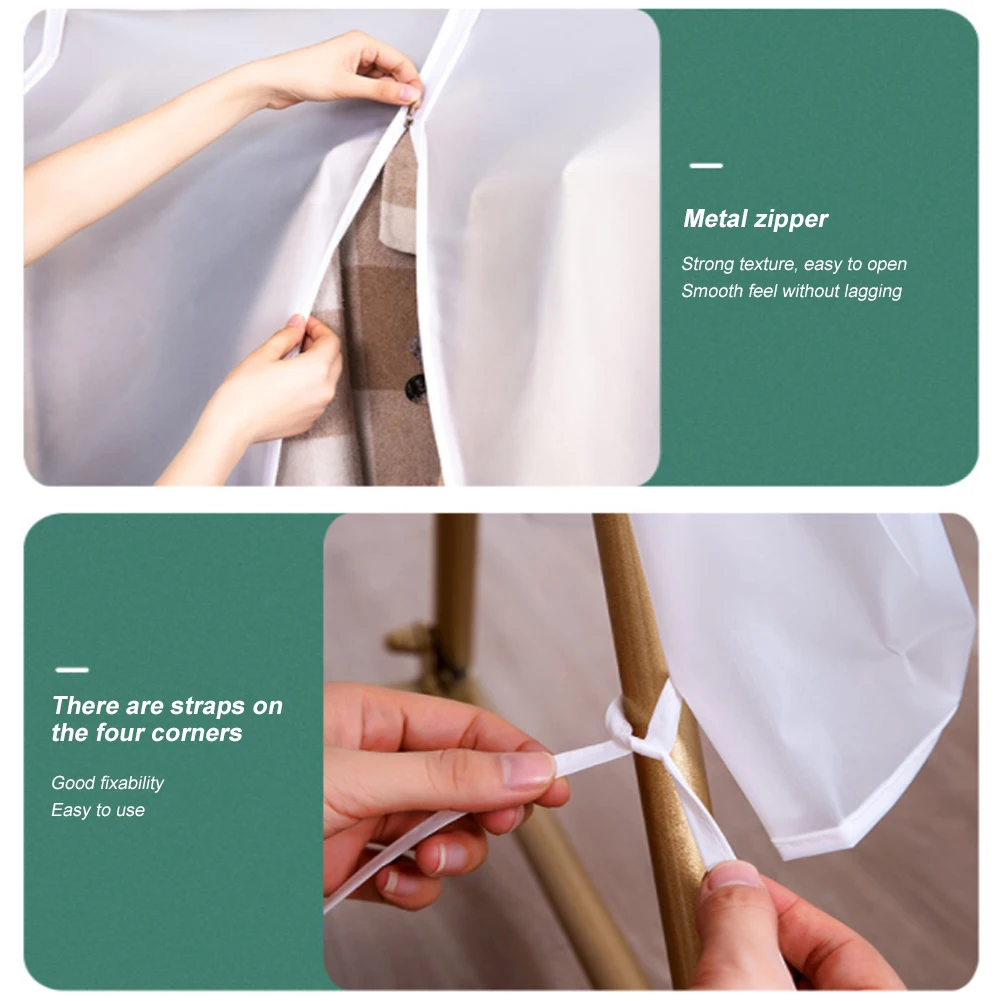 Metal zipper

Strong texture, easy to open
Smooth feel without lagging

There are straps on the four corners

Good fixability
Easy to use