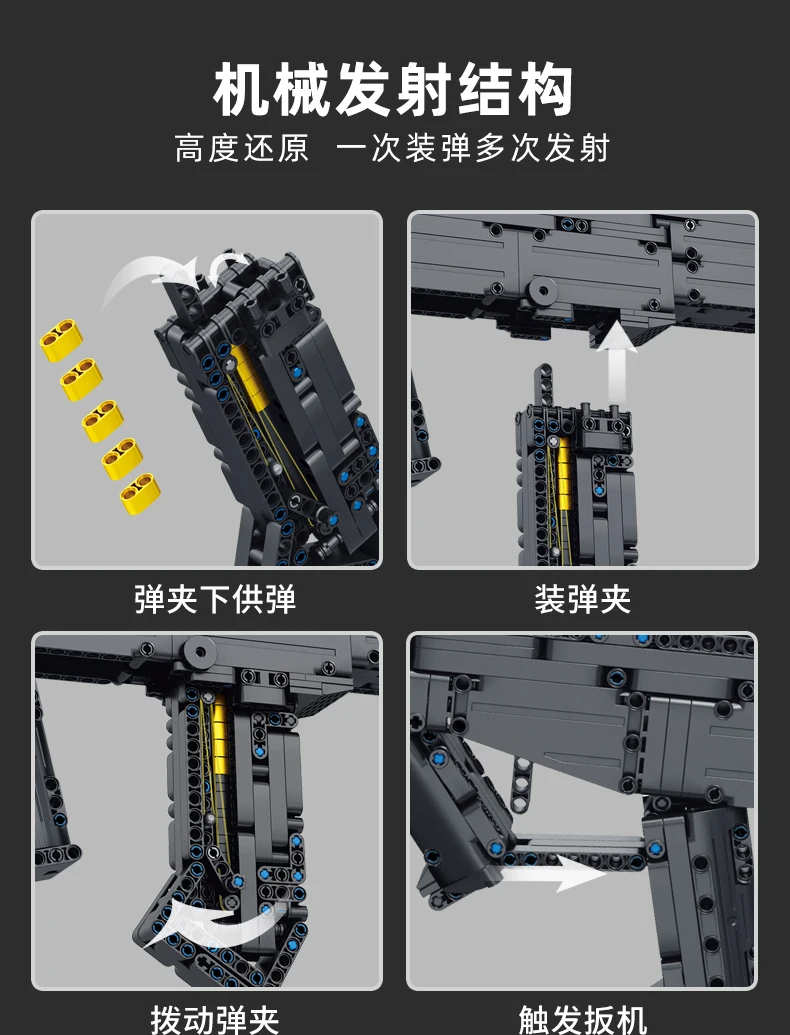 机械发射结构

高度还原　一次装弹多次发射

弹夹下供弹

装弹夹

拨动弹夹

触发扳机