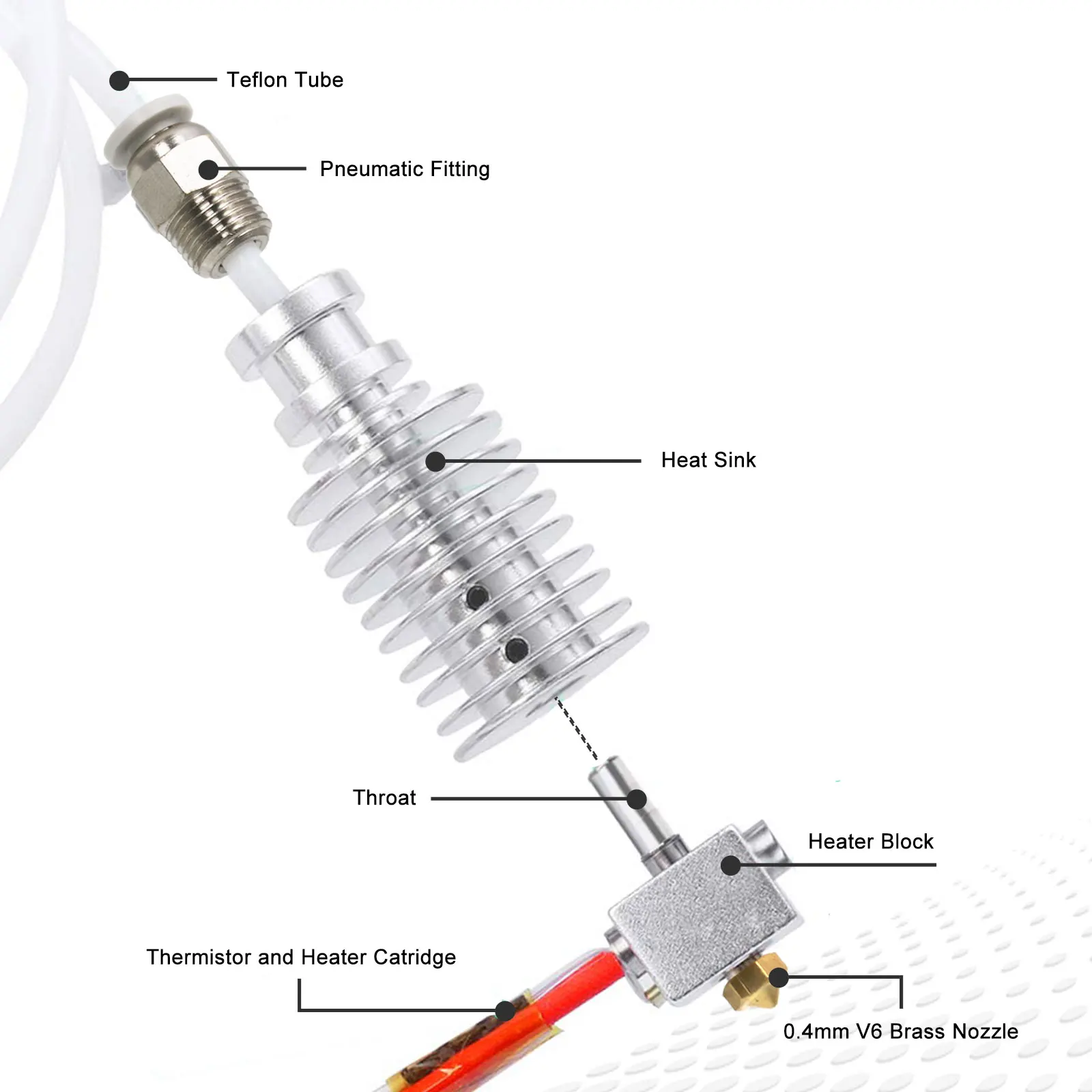 Teflon Tube

Pneumatic Fitting

Heat Sink

Throat

Heater Block

Thermistor and Heater Catridge

0.4mm V6 Brass Nozzle