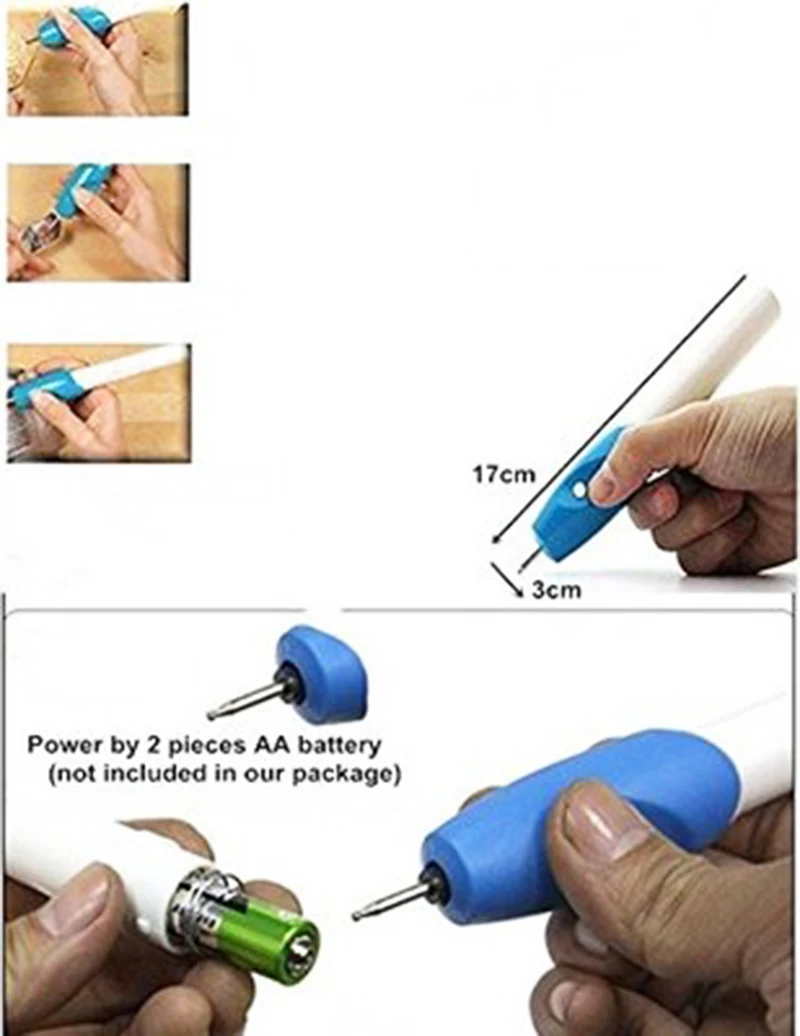 17cm

3cm

Power by 2 pieces AA battery
(not included in our package)