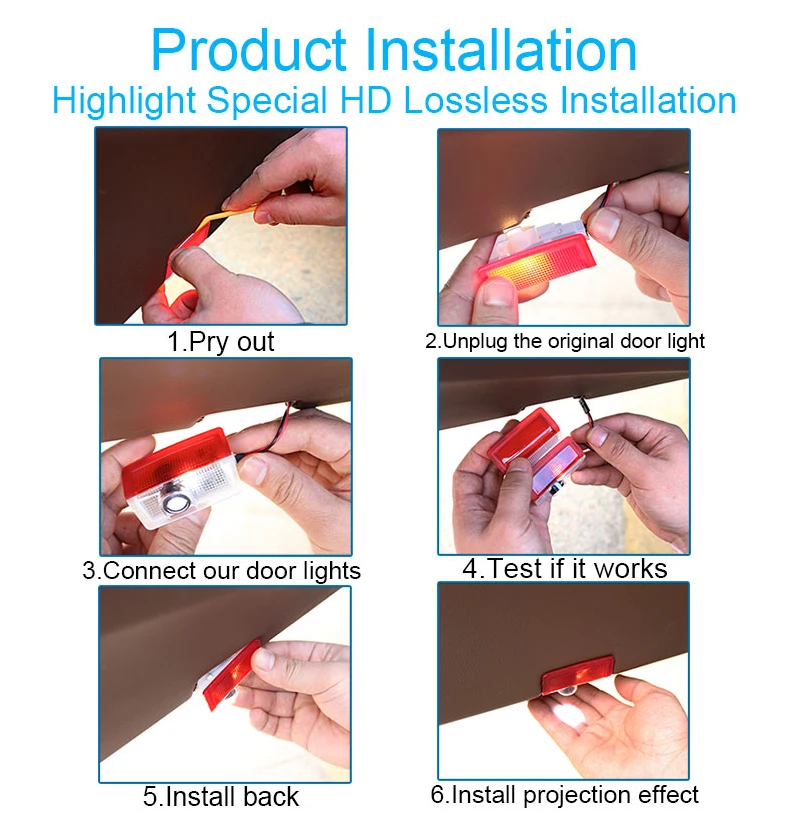 Product Installation
Highlight Special HD Lossless Installation

1.Pry out

2.Unplug the original door light

3.Connect our door lights

4.Test if it works

5.Install back

6.Install projection effect