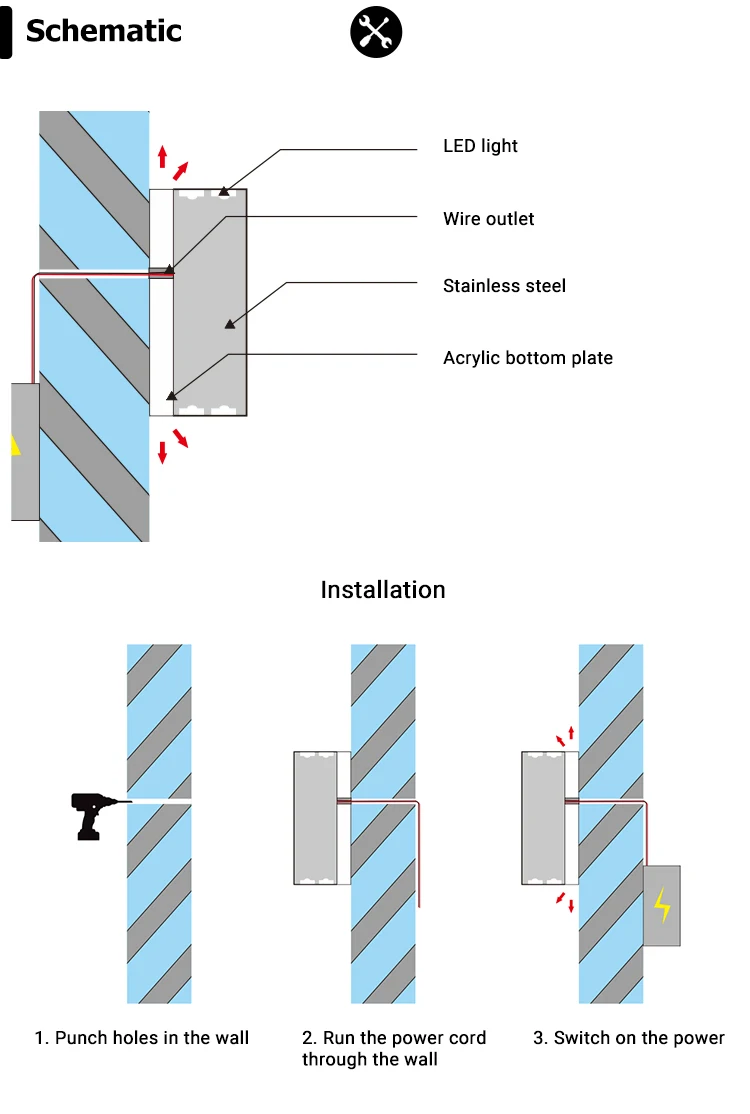 Schematic

LED light

Wire outlet

Stainless steel

Acrylic bottom plate

Installation

1. Punch holes in the wall

2. Run the power cord through the wall

3. Switch on the power