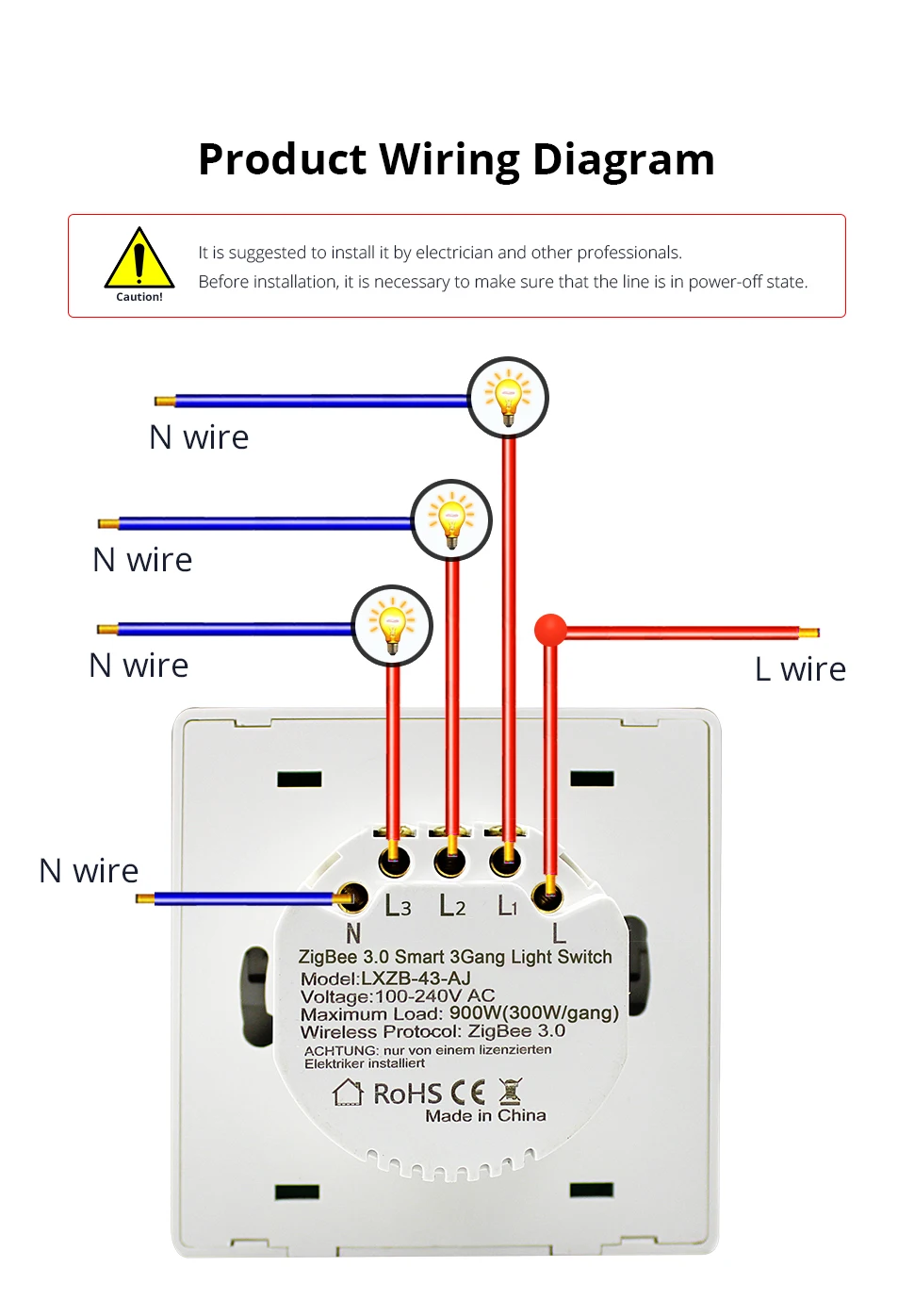 Product Wiring Diagram

Caution!

It is suggested to install it by electrician and other professionals.
Before installation, it is necessary to make sure that the line is in power-off state.

N wire

N wire

N wire

L wire

N wire

L3 L2 L1

N L

ZigBee 3.0 Smart 3Gang Light Switch
Model:LXZB-43-AJ
Voltage:100-240V AC
Maximum Load: 900W(300W/gang)
Wireless Protocol: ZigBee 3.0
ACHTUNG: nur von einem lizenzierten Elektriker installiert

RoHS CE

Made in China