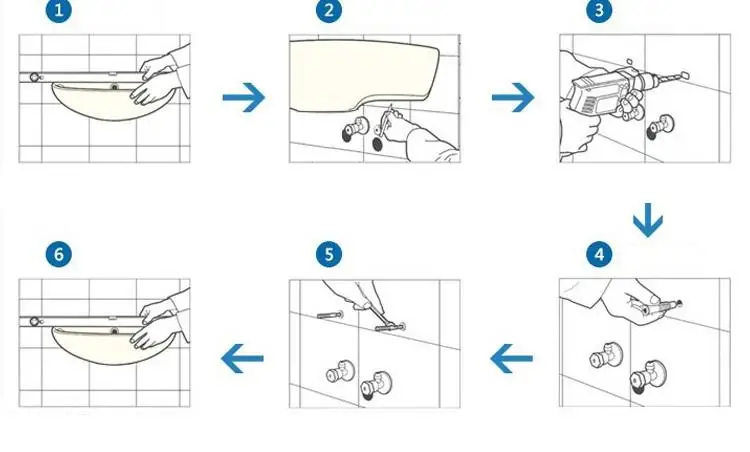 1

2

3

4

5

6