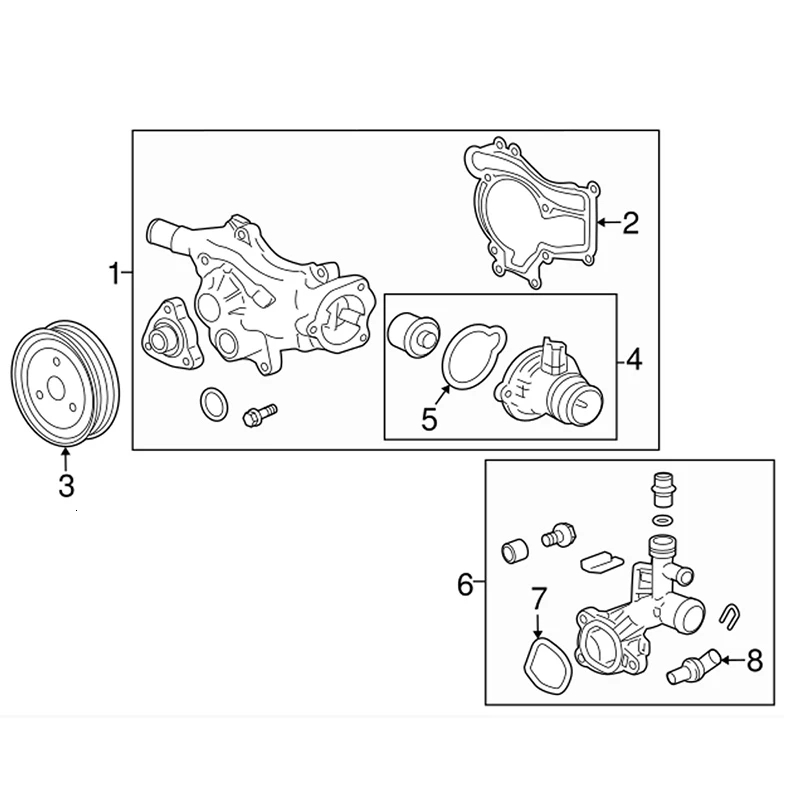 1
2
3
4
5
6
7
8