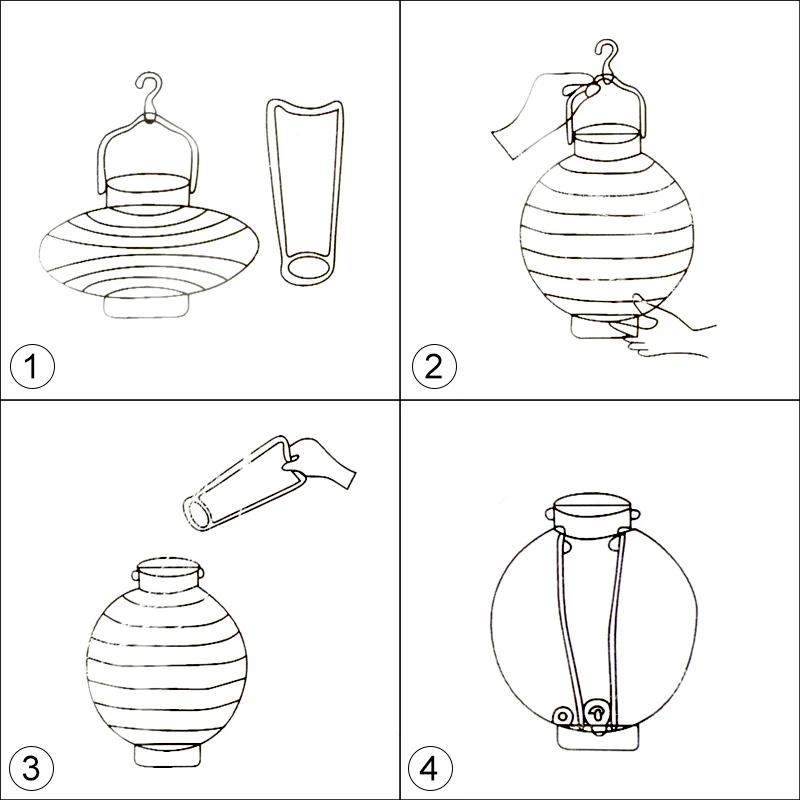 1

2

3

4