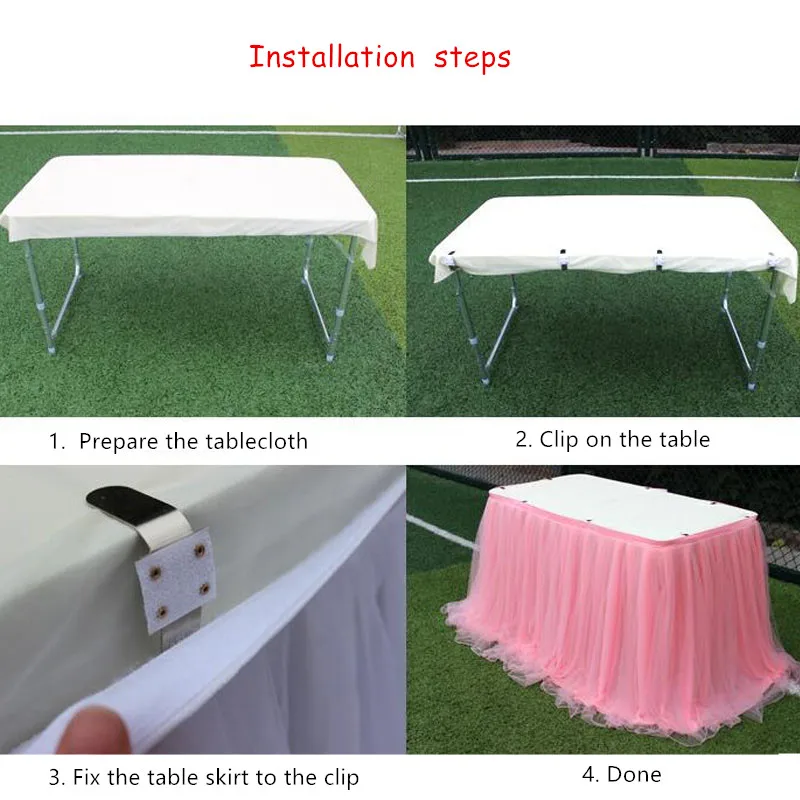 Installation steps

1. Prepare the tablecloth

2. Clip on the table

3. Fix the table skirt to the clip

4. Done