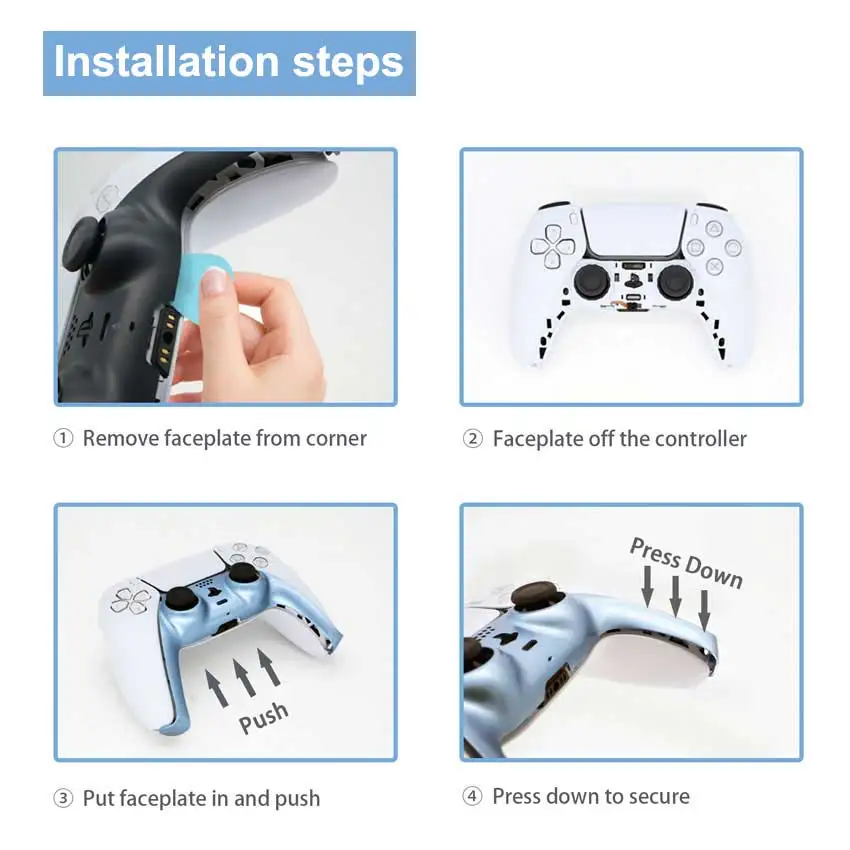 Installation steps

① Remove faceplate from corner

② Faceplate off the controller

Push

③ Put faceplate in and push

Press Down

④ Press down to secure