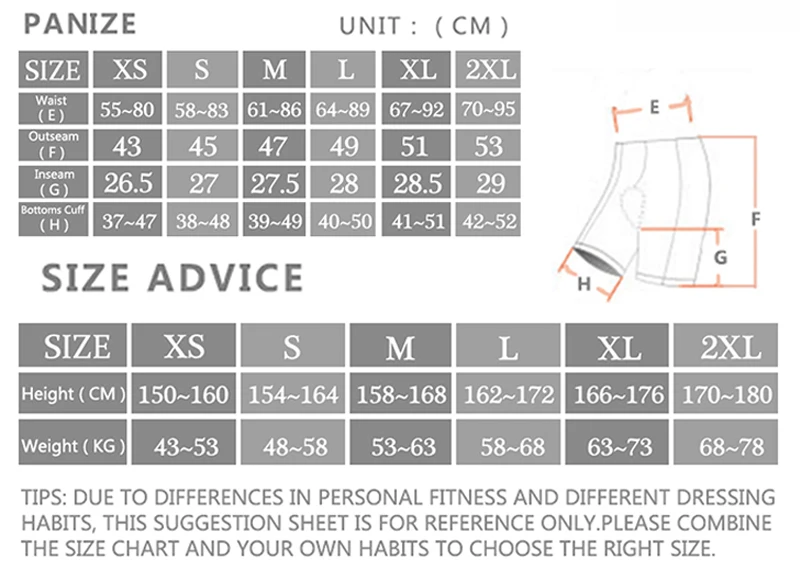 PANIZE

UNIT : ( CM )

| SIZE | XS | S | M | L | XL | 2XL |
|---|---|---|---|---|---|---|
| Waist ( E ) | 55~80 | 58~83 | 61~86 | 64~89 | 67~92 | 70~95 |
| Outseam ( F ) | 43 | 45 | 47 | 49 | 51 | 53 |
| Inseam ( G ) | 26.5 | 27 | 27.5 | 28 | 28.5 | 29 |
| Bottoms Cuff ( H ) | 37~47 | 38~48 | 39~49 | 40~50 | 41~51 | 42~52 |

E
F
G
H

SIZE ADVICE

| SIZE | XS | S | M | L | XL | 2XL |
|---|---|---|---|---|---|---|
| Height ( CM ) | 150~160 | 154~164 | 158~168 | 162~172 | 166~176 | 170~180 |
| Weight ( KG ) | 43~53 | 48~58 | 53~63 | 58~68 | 63~73 | 68~78 |

TIPS: DUE TO DIFFERENCES IN PERSONAL FITNESS AND DIFFERENT DRESSING HABITS, THIS SUGGESTION SHEET IS FOR REFERENCE ONLY.PLEASE COMBINE THE SIZE CHART AND YOUR OWN HABITS TO CHOOSE THE RIGHT SIZE.