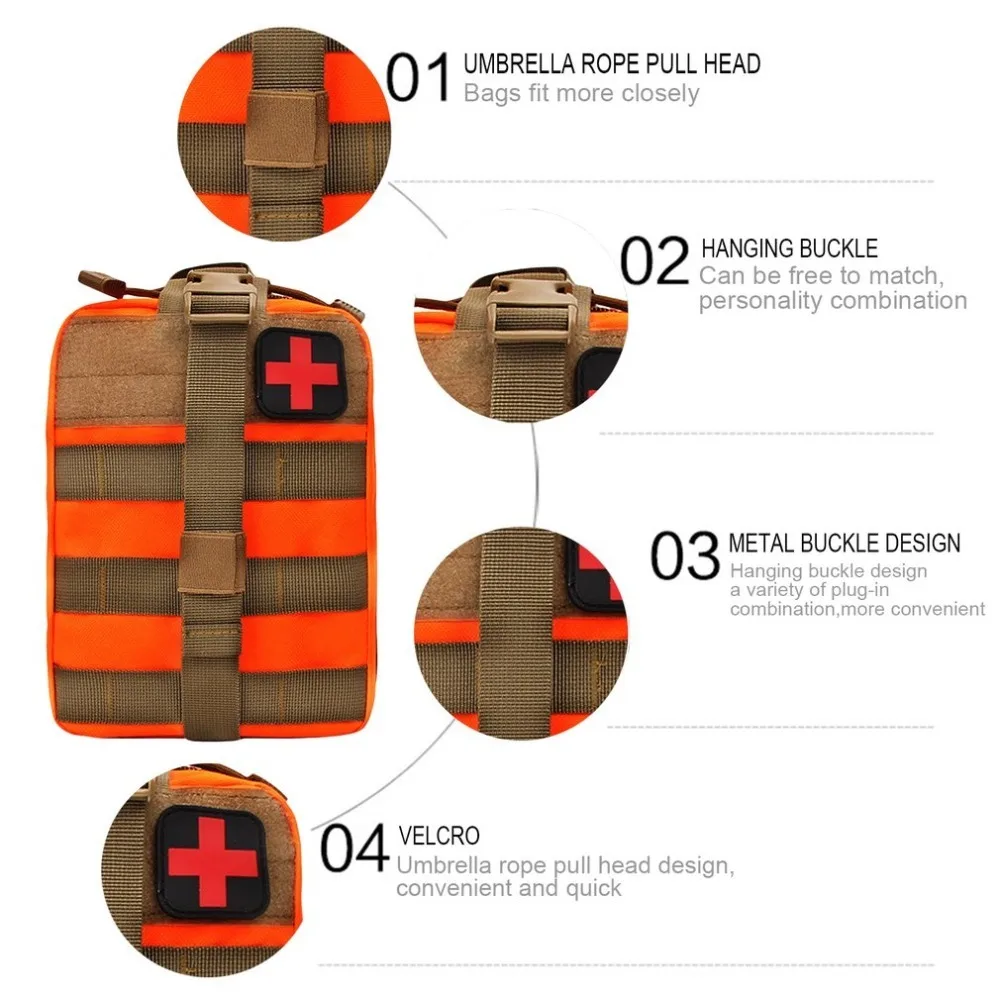 01 UMBRELLA ROPE PULL HEAD
Bags fit more closely

02 HANGING BUCKLE
Can be free to match, personality combination

03 METAL BUCKLE DESIGN
Hanging buckle design a variety of plug-in combination,more convenient

04 VELCRO
Umbrella rope pull head design, convenient and quick