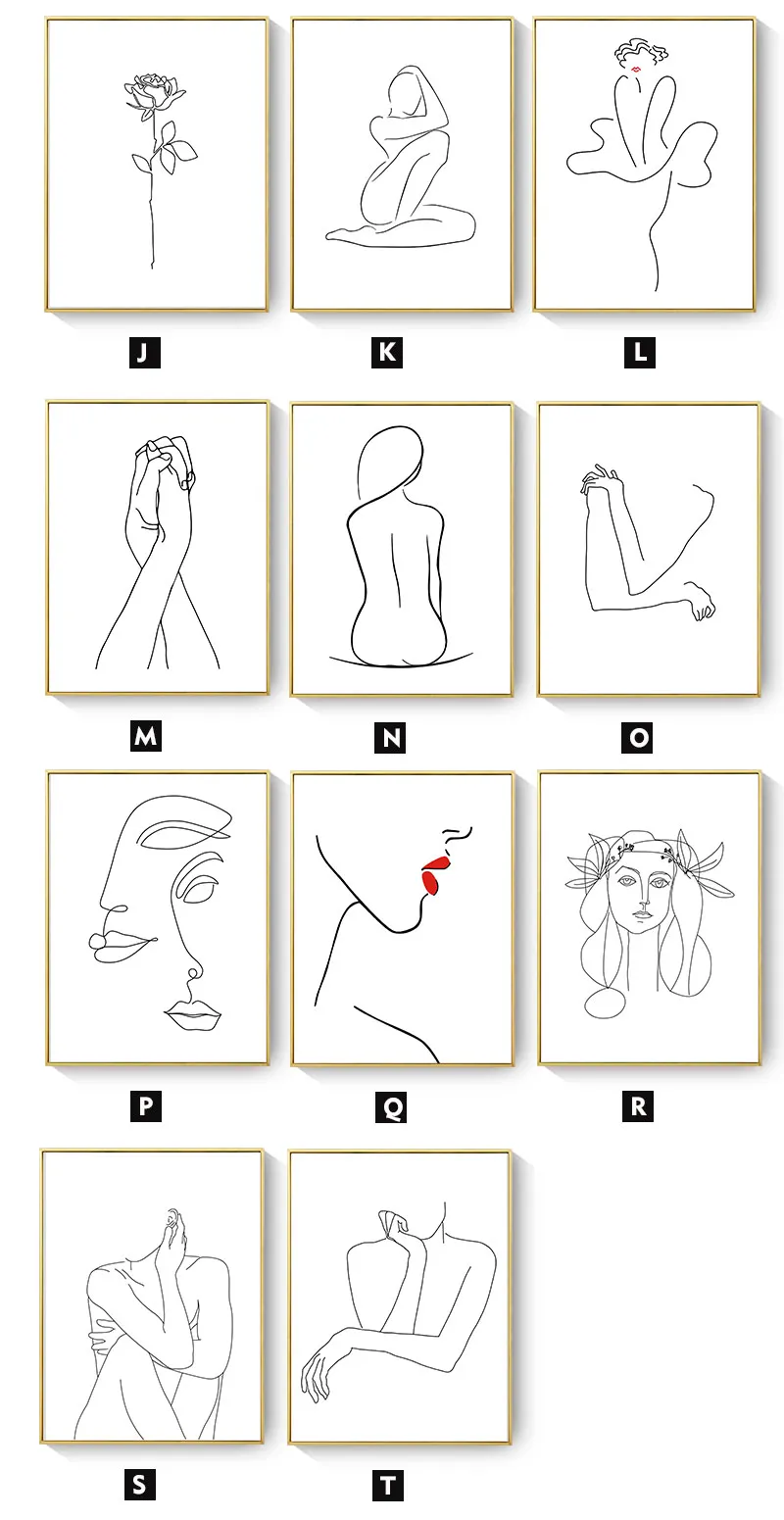 J

K

L

M

N

O

P

Q

R

S

T