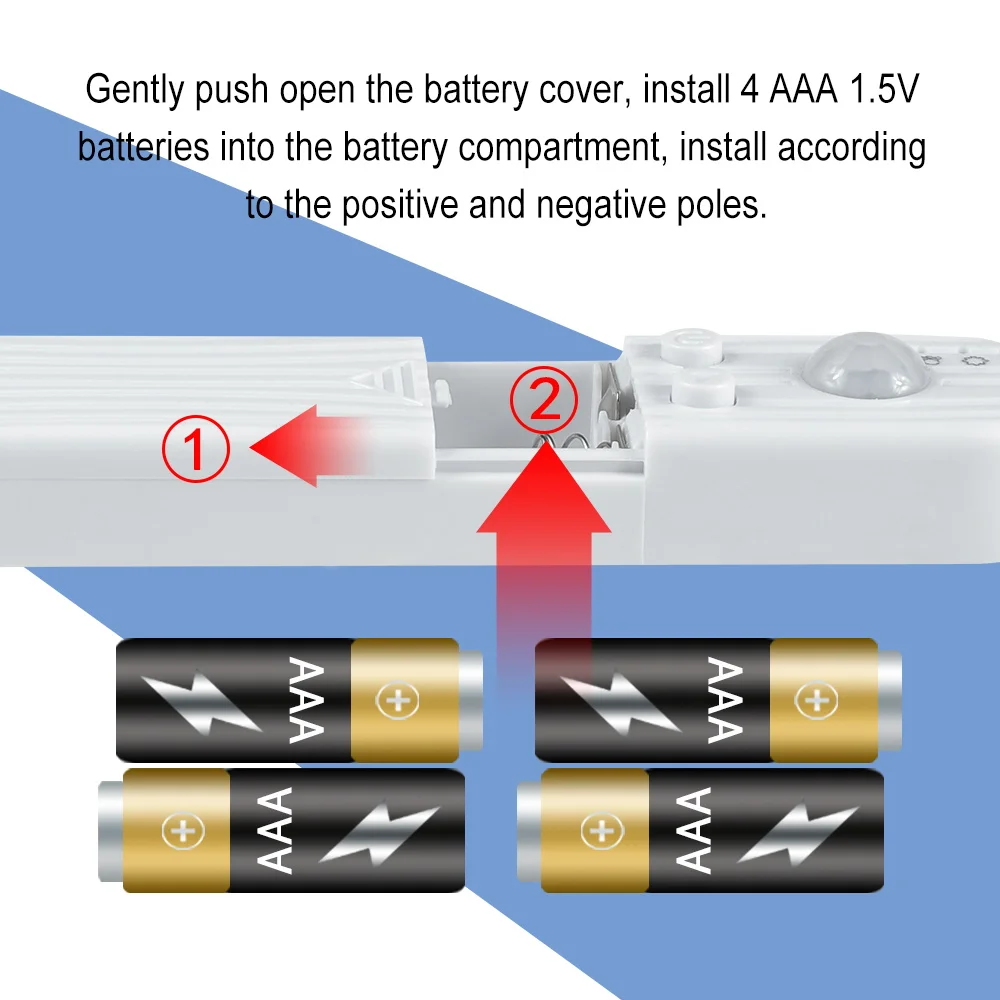 Gently push open the battery cover, install 4 AAA 1.5V batteries into the battery compartment, install according to the positive and negative poles.

①

②

AAA

AAA

AAA

AAA