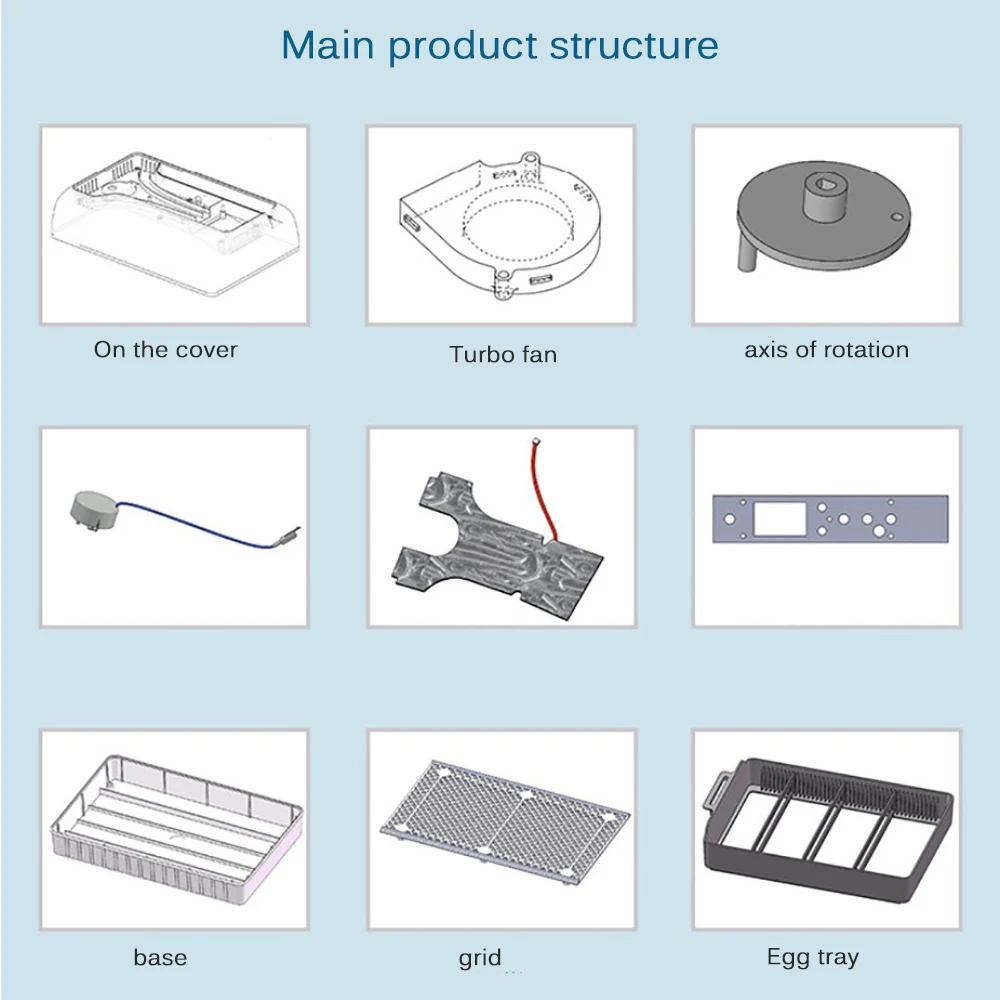 Main product structure

On the cover

Turbo fan

axis of rotation

base

grid

Egg tray