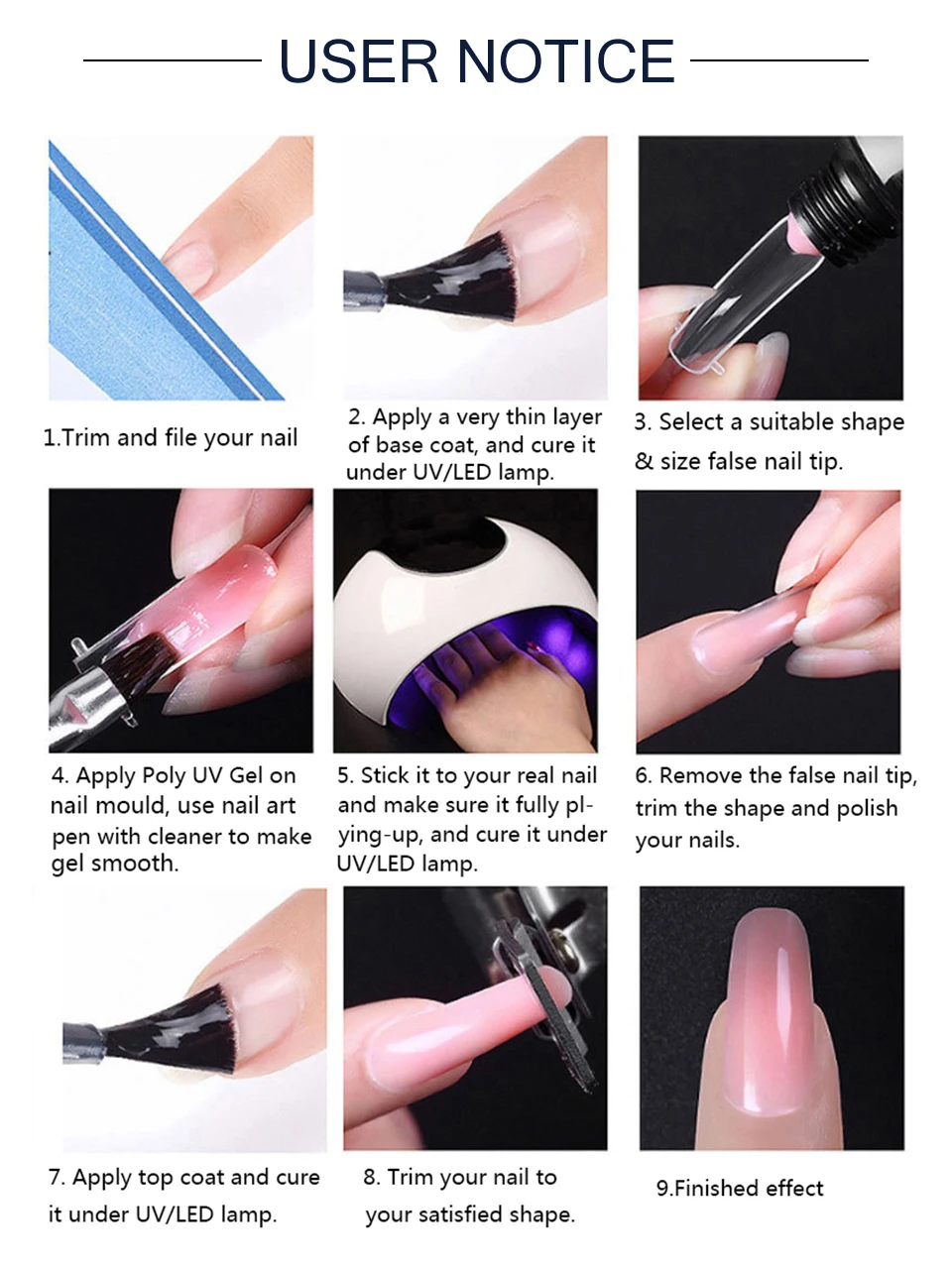 USER NOTICE

1.Trim and file your nail

2. Apply a very thin layer of base coat, and cure it under UV/LED lamp.

3. Select a suitable shape & size false nail tip.

4. Apply Poly UV Gel on nail mould, use nail art pen with cleaner to make gel smooth.

5. Stick it to your real nail and make sure it fully plying-up, and cure it under UV/LED lamp.

6. Remove the false nail tip, trim the shape and polish your nails.

7. Apply top coat and cure it under UV/LED lamp.

8. Trim your nail to your satisfied shape.

9.Finished effect