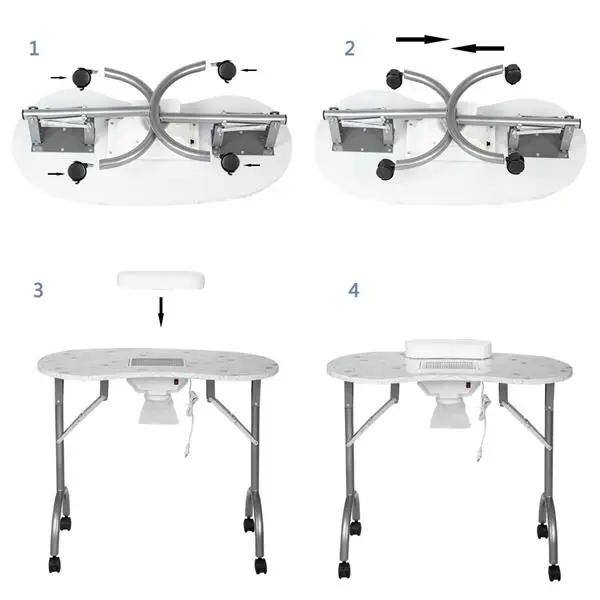 1

2

3

4