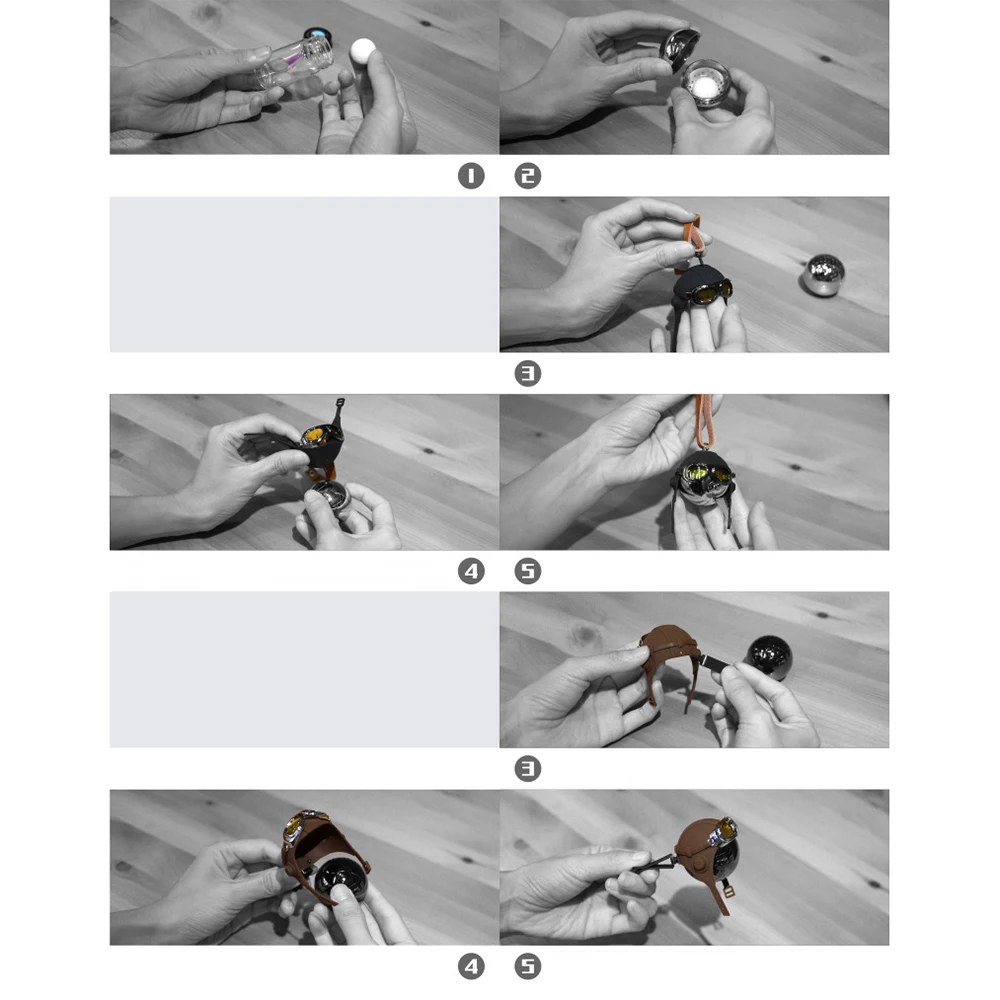 1 2

3

4 5

3

4 5