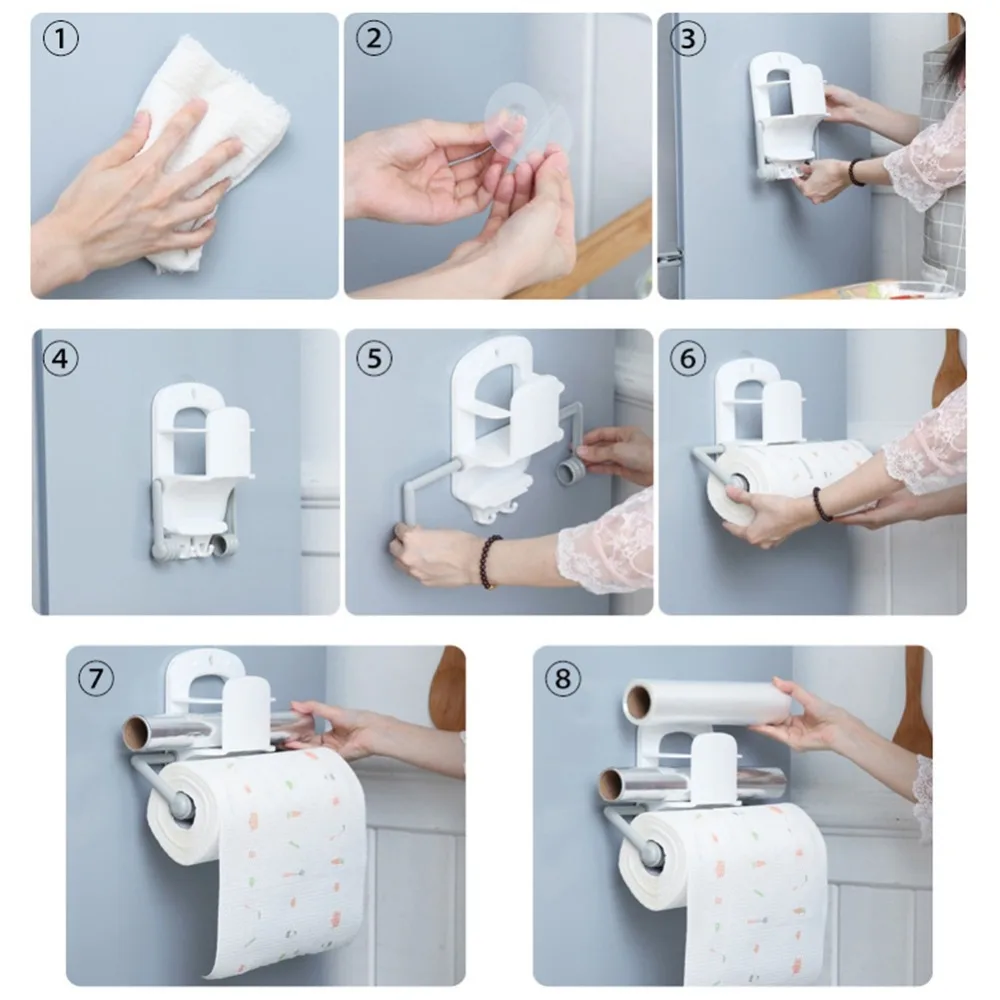 ①
②
③
④
⑤
⑥
⑦
⑧