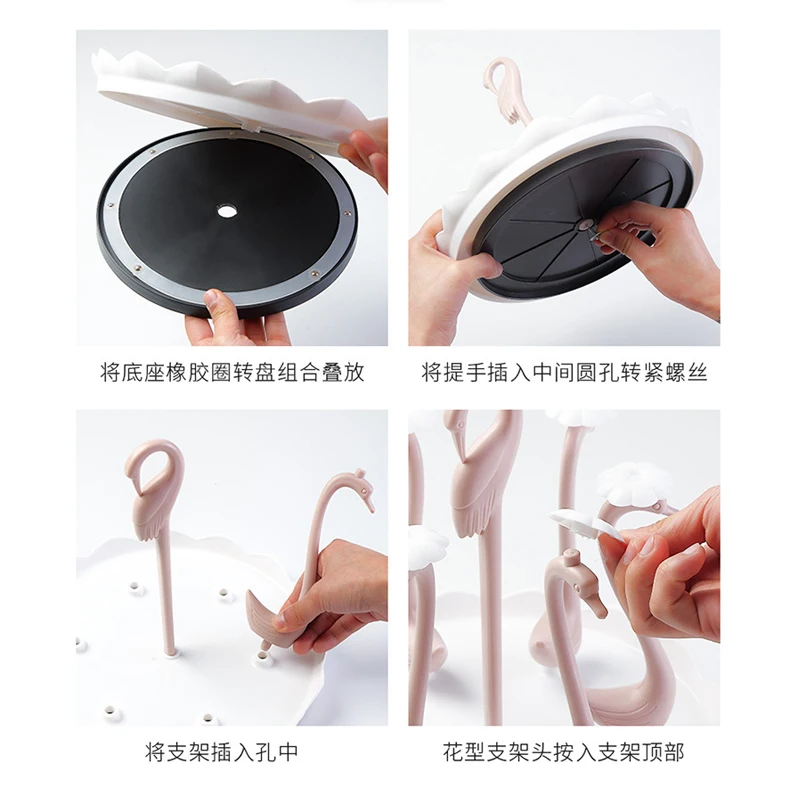 将底座橡胶圈转盘组合叠放

将提手插入中间圆孔转紧螺丝

将支架插入孔中

花型支架头按入支架顶部