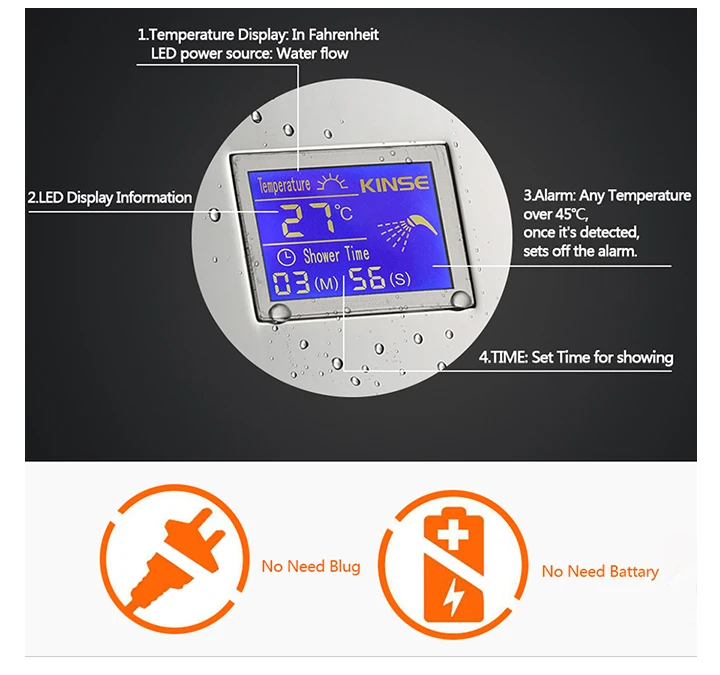 1.Temperature Display: In Fahrenheit
LED power source: Water flow

2.LED Display Information

Temperature KINSE
27°C
Shower Time
03 (M) 56 (S)

3.Alarm: Any Temperature over 45°C, once it's detected, sets off the alarm.

4.TIME: Set Time for showing

No Need Blug

No Need Battary