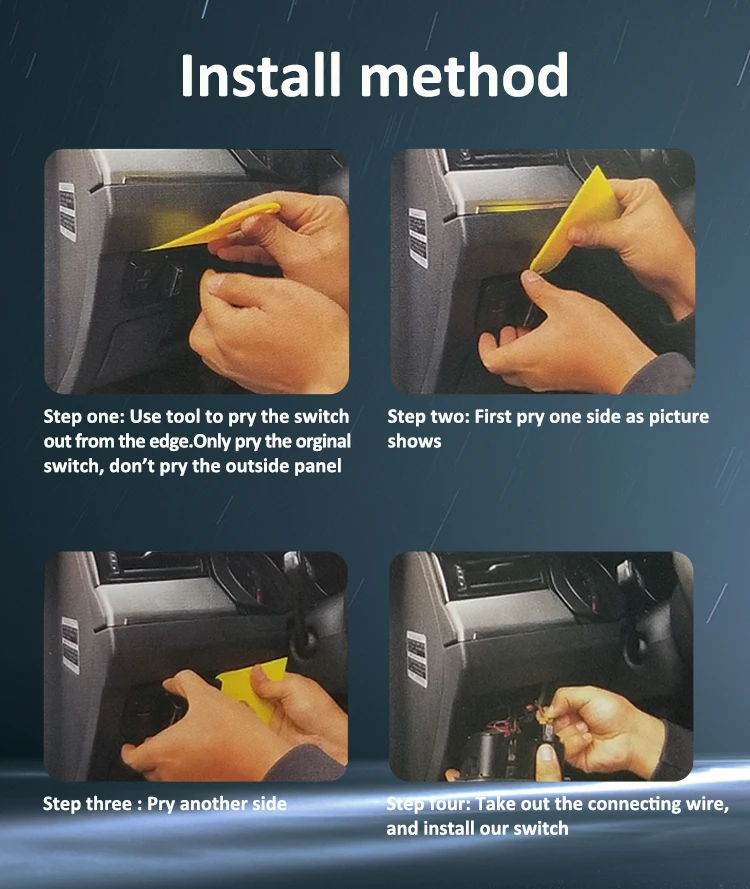 Install method

Step one: Use tool to pry the switch out from the edge.Only pry the orginal switch, don't pry the outside panel

Step two: First pry one side as picture shows

Step three : Pry another side

Step four: Take out the connecting wire, and install our switch