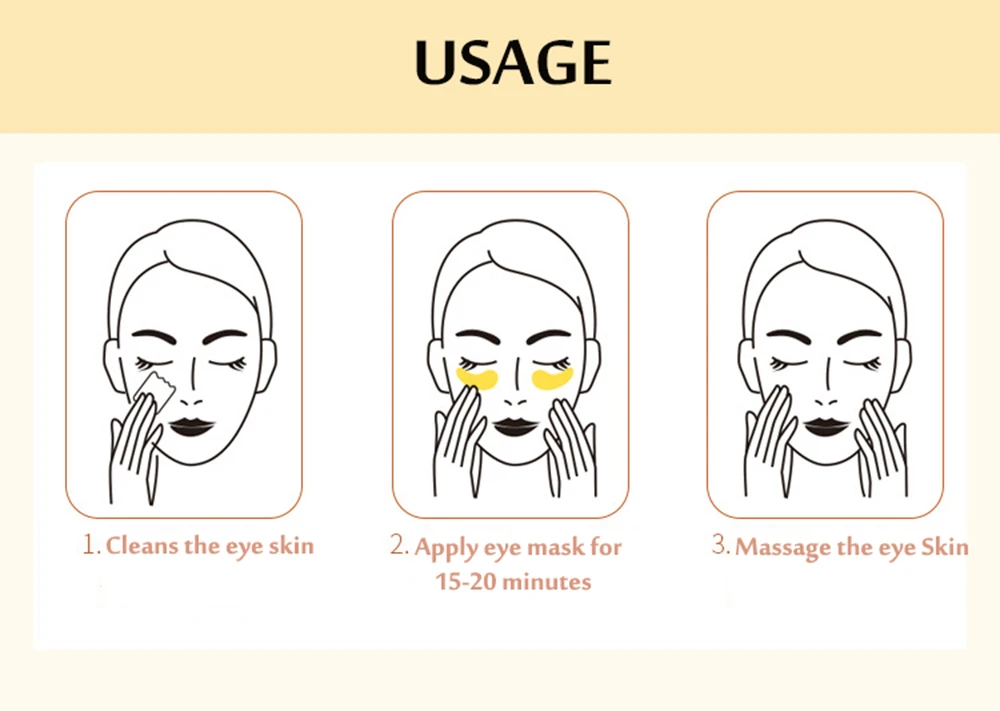 USAGE

1. Cleans the eye skin

2. Apply eye mask for 15-20 minutes

3. Massage the eye Skin