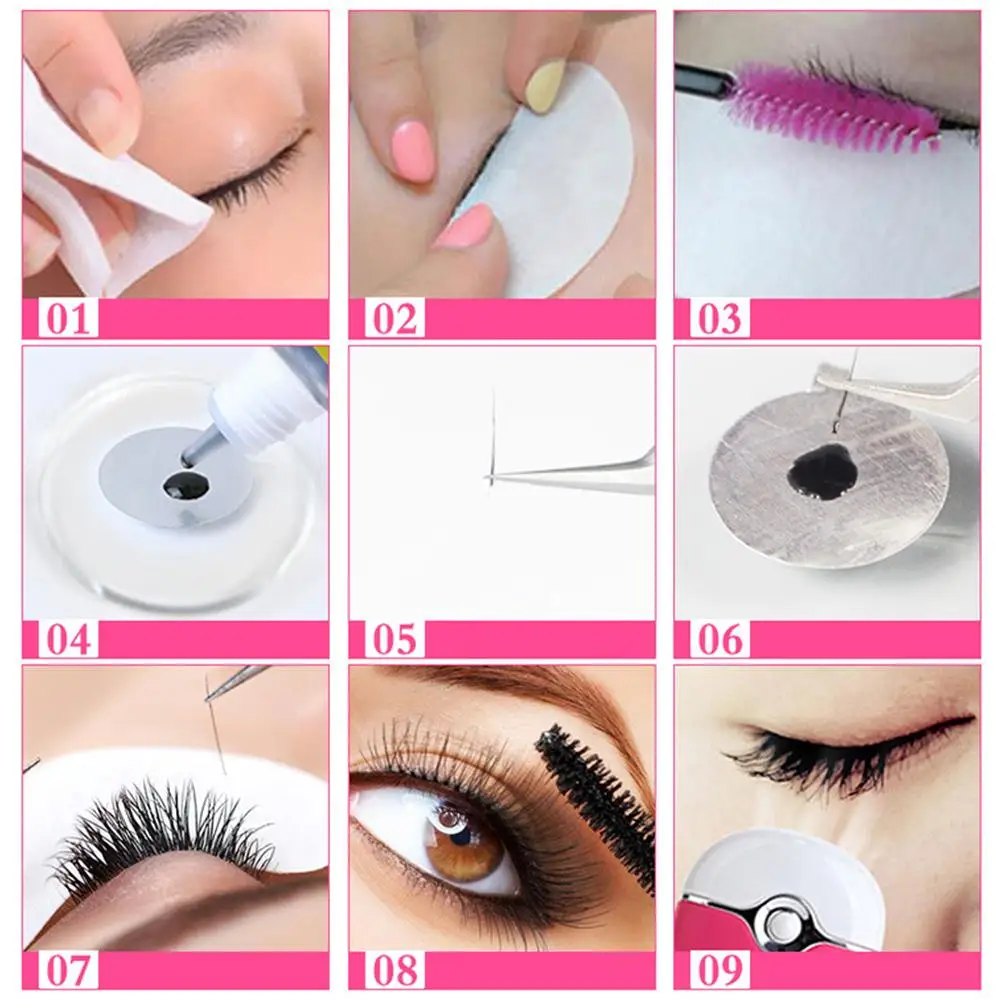 01

02

03

04

05

06

07

08

09