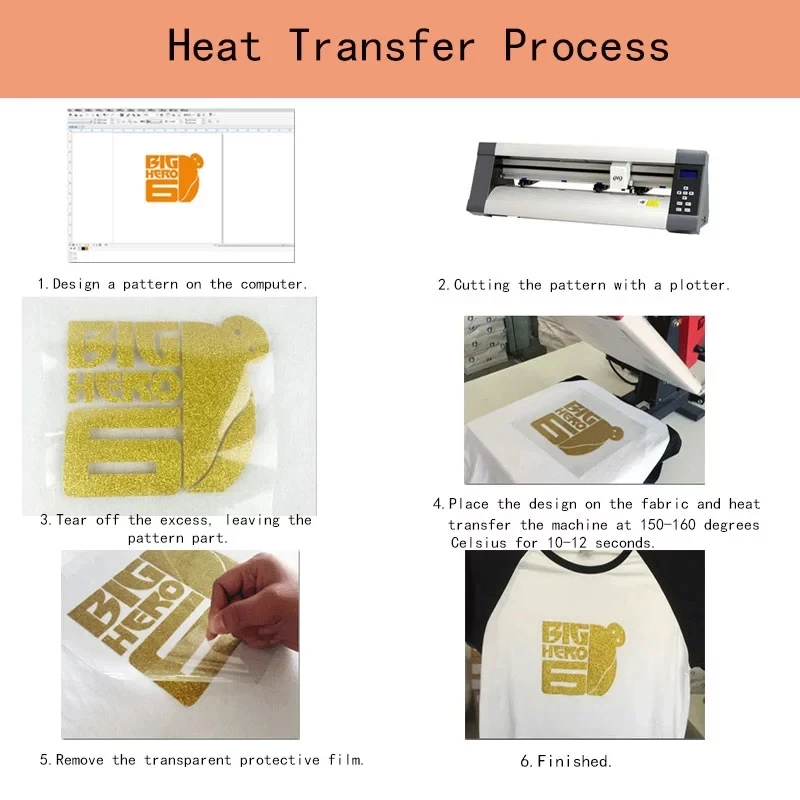 Heat Transfer Process

BIG HERO 6

1.Design a pattern on the computer.

2.Cutting the pattern with a plotter.

BIG HERO 6

3.Tear off the excess, leaving the pattern part.

BIG HERO 6

4.Place the design on the fabric and heat transfer the machine at 150-160 degrees Celsius for 10-12 seconds.

BIG HERO 6

5.Remove the transparent protective film.

BIG HERO 6

6.Finished.