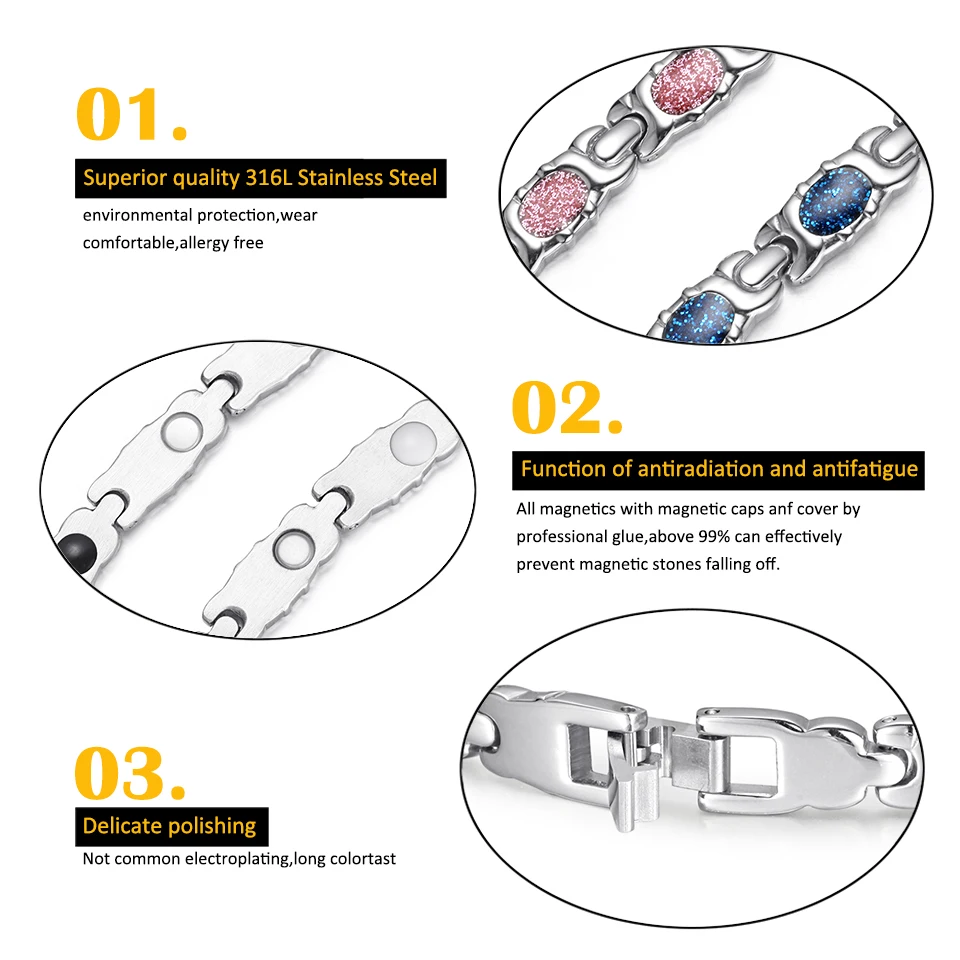 01.

Superior quality 316L Stainless Steel

environmental protection,wear comfortable,allergy free

02.

Function of antiradiation and antifatigue

All magnetics with magnetic caps anf cover by professional glue,above 99% can effectively prevent magnetic stones falling off.

03.

Delicate polishing

Not common electroplating,long colortast