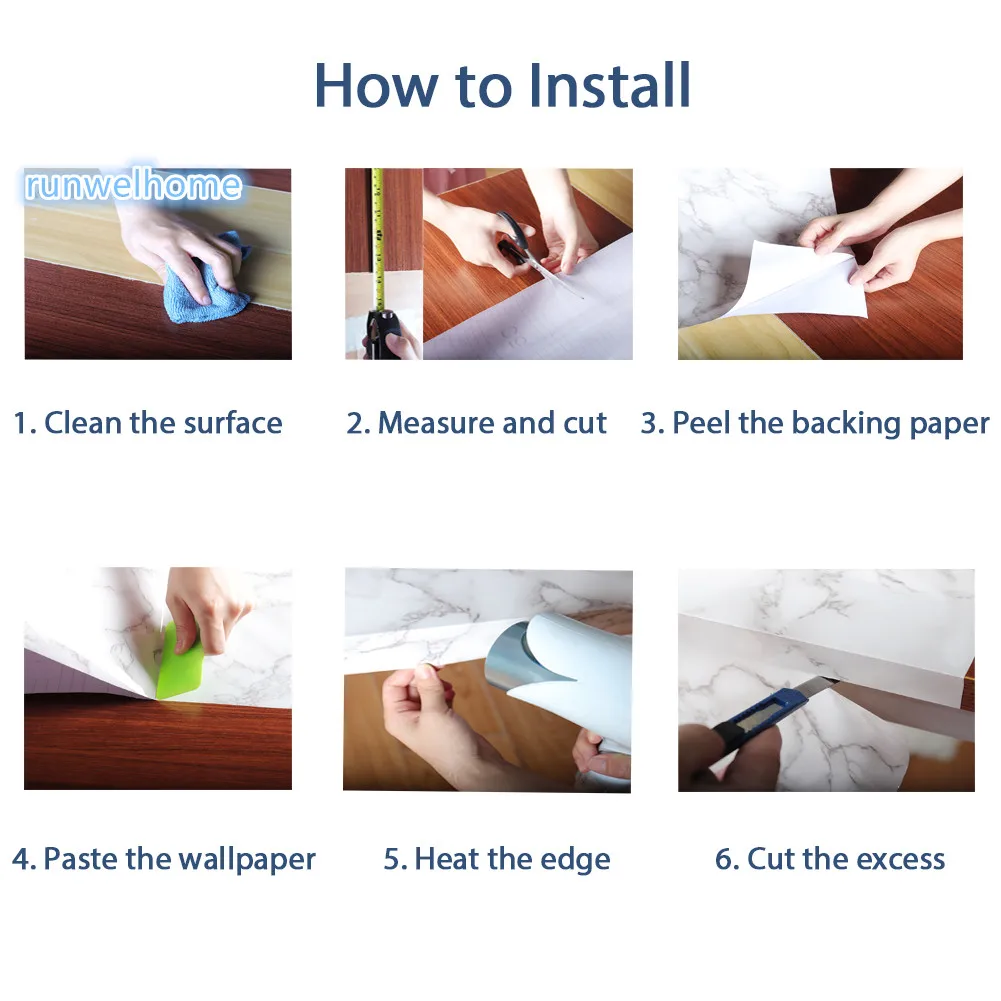 How to Install

runwelhome

1. Clean the surface

2. Measure and cut

3. Peel the backing paper

4. Paste the wallpaper

5. Heat the edge

6. Cut the excess