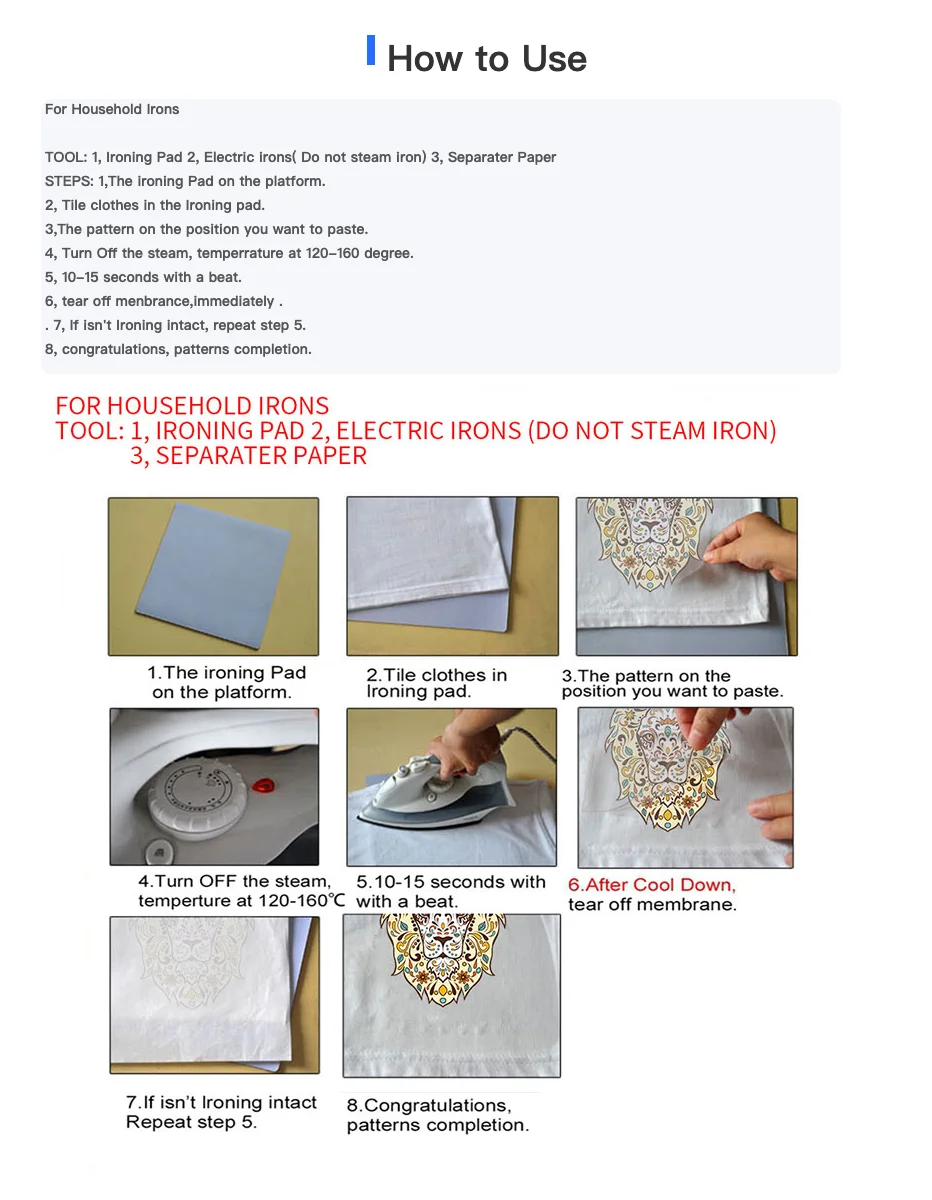 How to Use

For Household Irons

TOOL: 1, Ironing Pad 2, Electric irons( Do not steam iron) 3, Separater Paper
STEPS: 1,The ironing Pad on the platform.
2, Tile clothes in the ironing pad.
3,The pattern on the position you want to paste.
4, Turn Off the steam, temperrature at 120–160 degree.
5, 10–15 seconds with a beat.
6, tear off menbrance,immediately .
. 7, If isn't Ironing intact, repeat step 5.
8, congratulations, patterns completion.

FOR HOUSEHOLD IRONS
TOOL: 1, IRONING PAD 2, ELECTRIC IRONS (DO NOT STEAM IRON) 3, SEPARATER PAPER

1.The ironing Pad on the platform.

2.Tile clothes in Ironing pad.

3.The pattern on the position you want to paste.

4.Turn OFF the steam, temperture at 120-160℃

5.10-15 seconds with with a beat.

6.After Cool Down, tear off membrane.

7.If isn't Ironing intact Repeat step 5.

8.Congratulations, patterns completion.