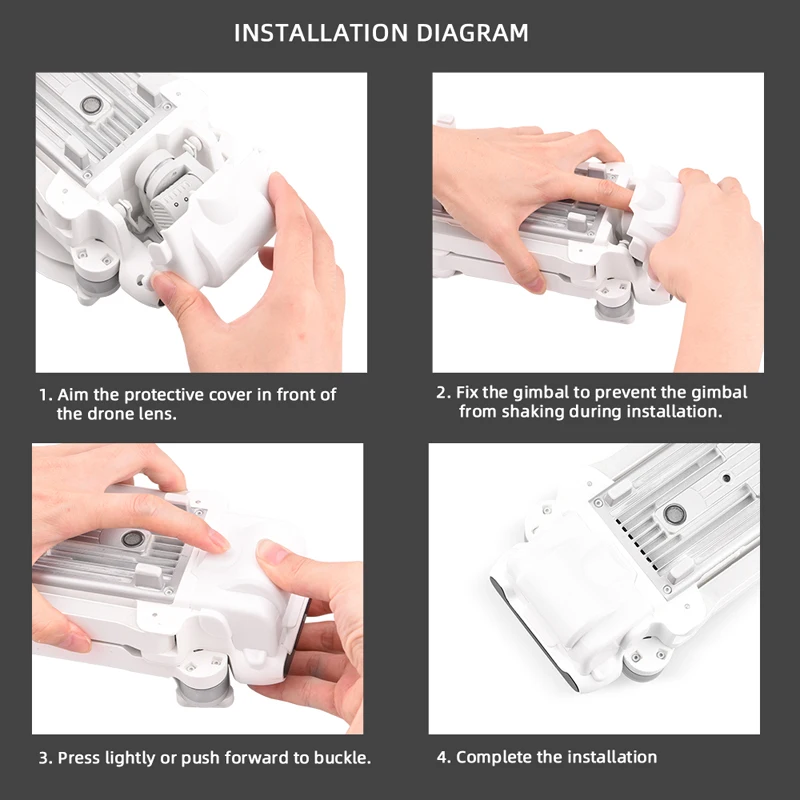 INSTALLATION DIAGRAM

1. Aim the protective cover in front of the drone lens.

2. Fix the gimbal to prevent the gimbal from shaking during installation.

3. Press lightly or push forward to buckle.

4. Complete the installation