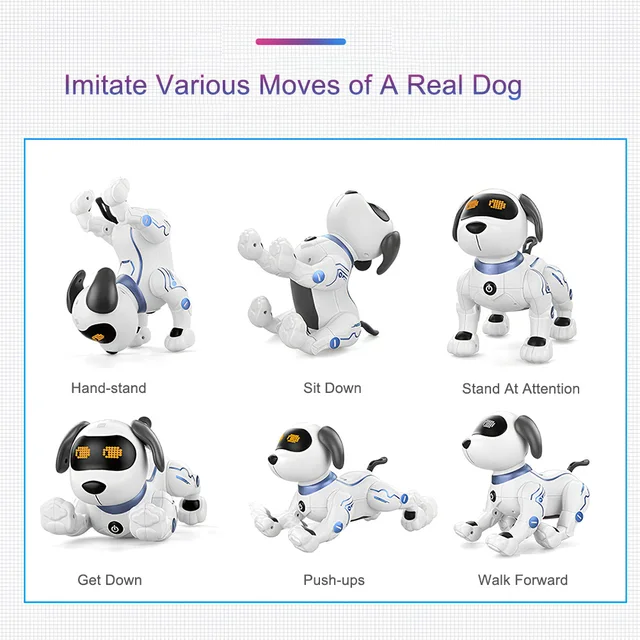 Imitate Various Moves of A Real Dog

Hand-stand

Sit Down

Stand At Attention

Get Down

Push-ups

Walk Forward