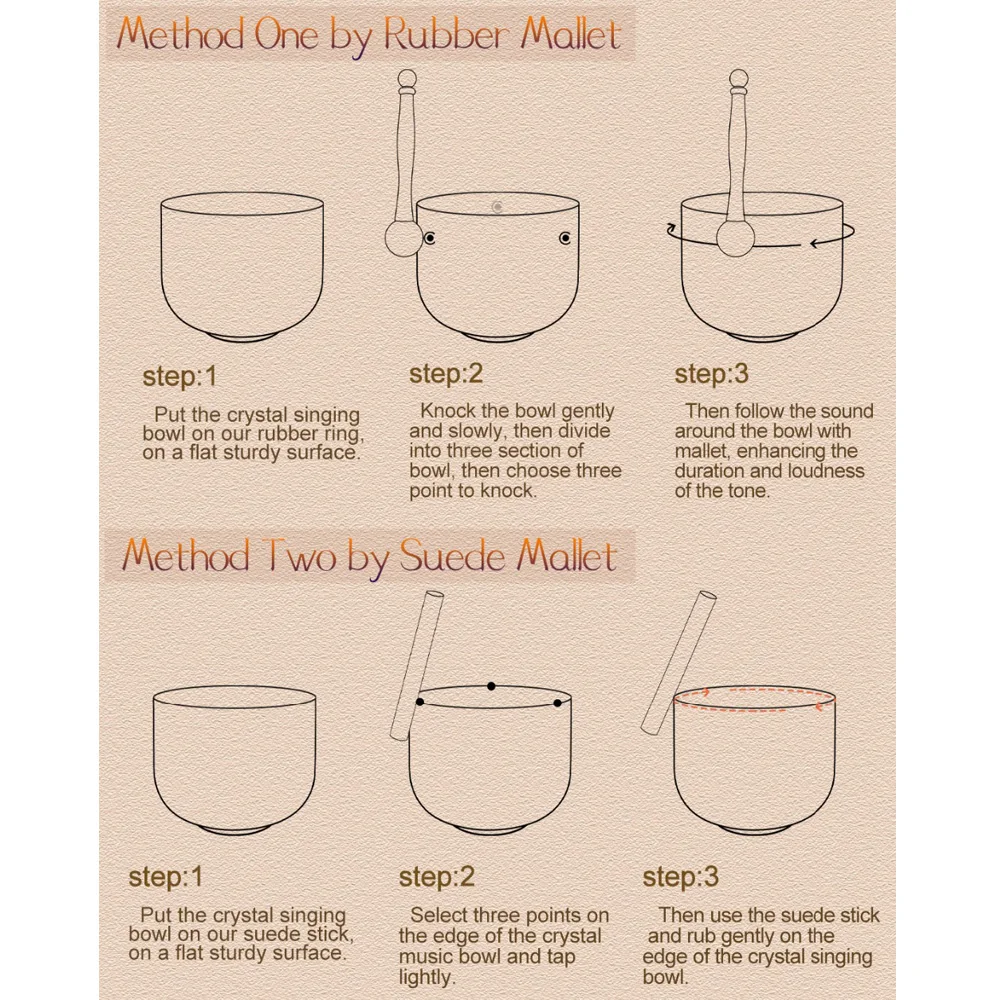 Method One by Rubber Mallet

step:1

Put the crystal singing bowl on our rubber ring, on a flat sturdy surface.

step:2

Knock the bowl gently and slowly, then divide into three section of bowl, then choose three point to knock.

step:3

Then follow the sound around the bowl with mallet, enhancing the duration and loudness of the tone.

Method Two by Suede Mallet

step:1

Put the crystal singing bowl on our suede stick, on a flat sturdy surface.

step:2

Select three points on the edge of the crystal music bowl and tap lightly.

step:3

Then use the suede stick and rub gently on the edge of the crystal singing bowl.