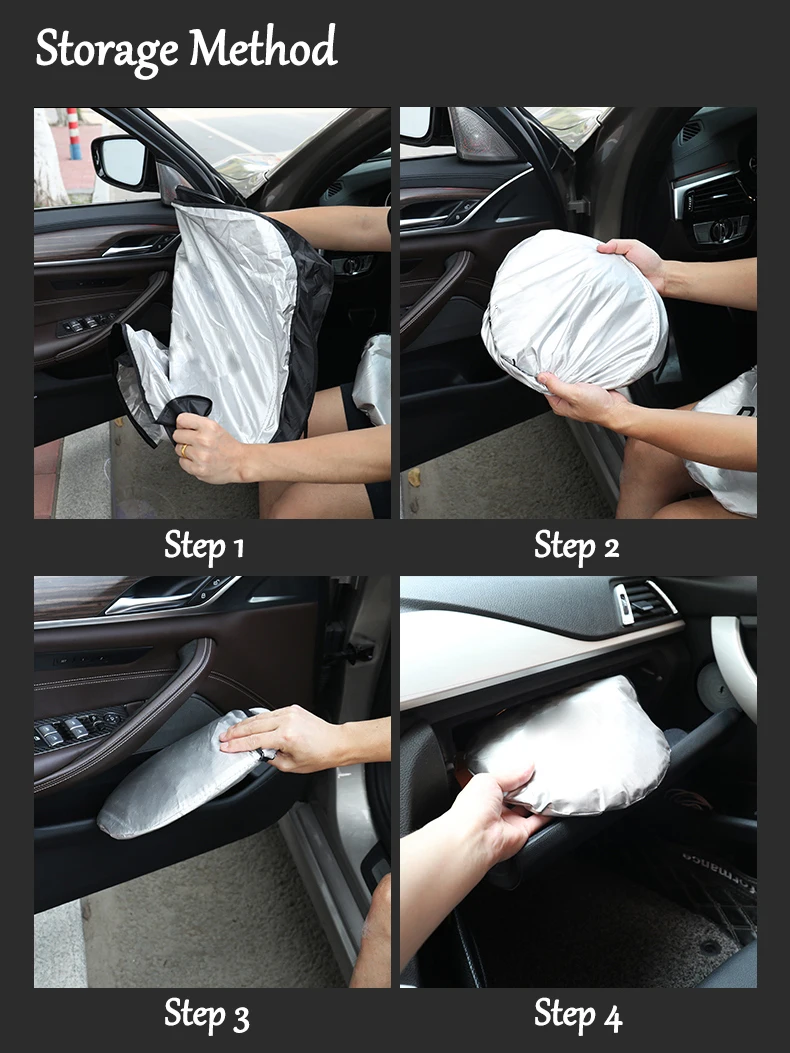 Storage Method

Step 1

Step 2

Step 3

Step 4